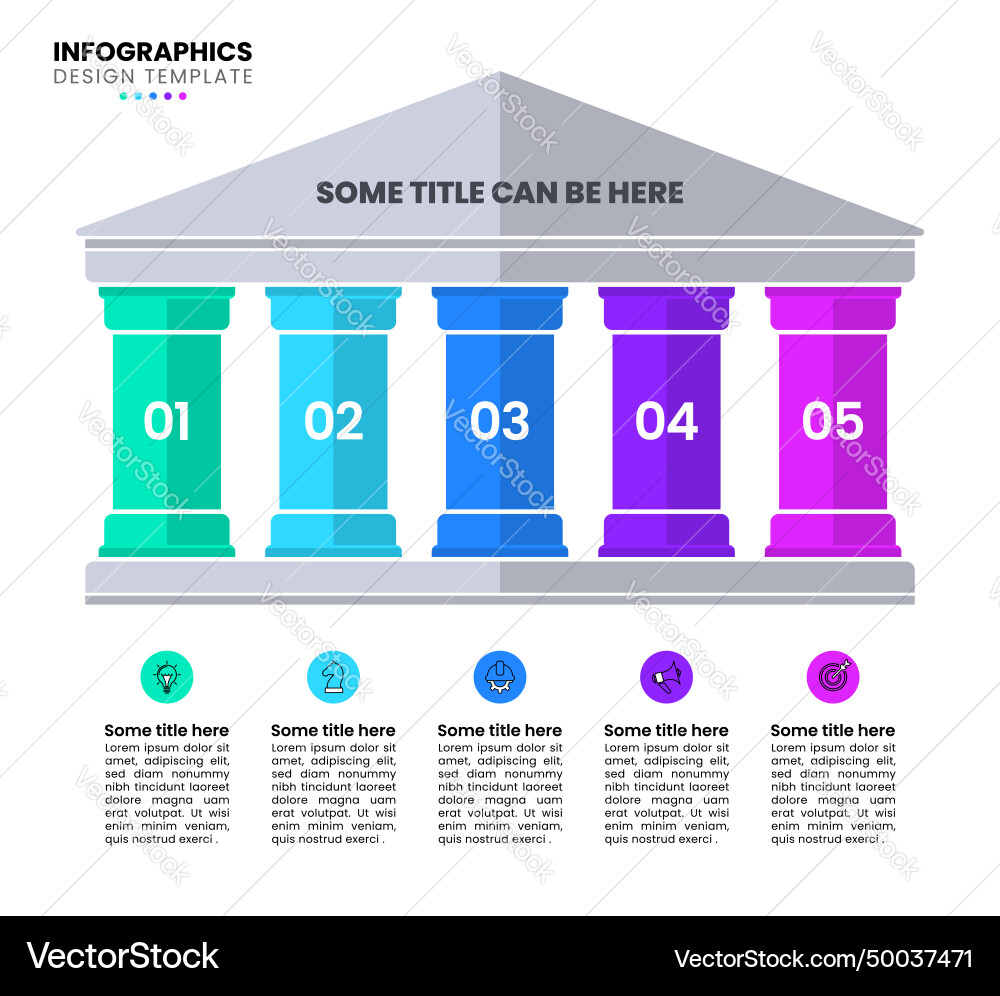 INFOGRAPHICS
DESIGN TEMPLATE

SOME TITLE CAN BE HERE

01

02

03

04

05

Some title here
Lorem ipsum dolor sit amet, adipiscing elit, sed diam nonummy nibh tincidunt laoreet dolore magna uam erat volutpat. Ut wisi enim minim veniam, quis nostrud exerci .

Some title here
Lorem ipsum dolor sit amet, adipiscing elit, sed diam nonummy nibh tincidunt laoreet dolore magna uam erat volutpat. Ut wisi enim minim veniam, quis nostrud exerci .

Some title here
Lorem ipsum dolor sit amet, adipiscing elit, sed diam nonummy nibh tincidunt laoreet dolore magna uam erat volutpat. Ut wisi enim minim veniam, quis nostrud exerci .

Some title here
Lorem ipsum dolor sit amet, adipiscing elit, sed diam nonummy nibh tincidunt laoreet dolore magna uam erat volutpat. Ut wisi enim minim veniam, quis nostrud exerci .

Some title here
Lorem ipsum dolor sit amet, adipiscing elit, sed diam nonummy nibh tincidunt laoreet dolore magna uam erat volutpat. Ut wisi enim minim veniam, quis nostrud exerci .

VectorStock

VectorStock.com/50037471