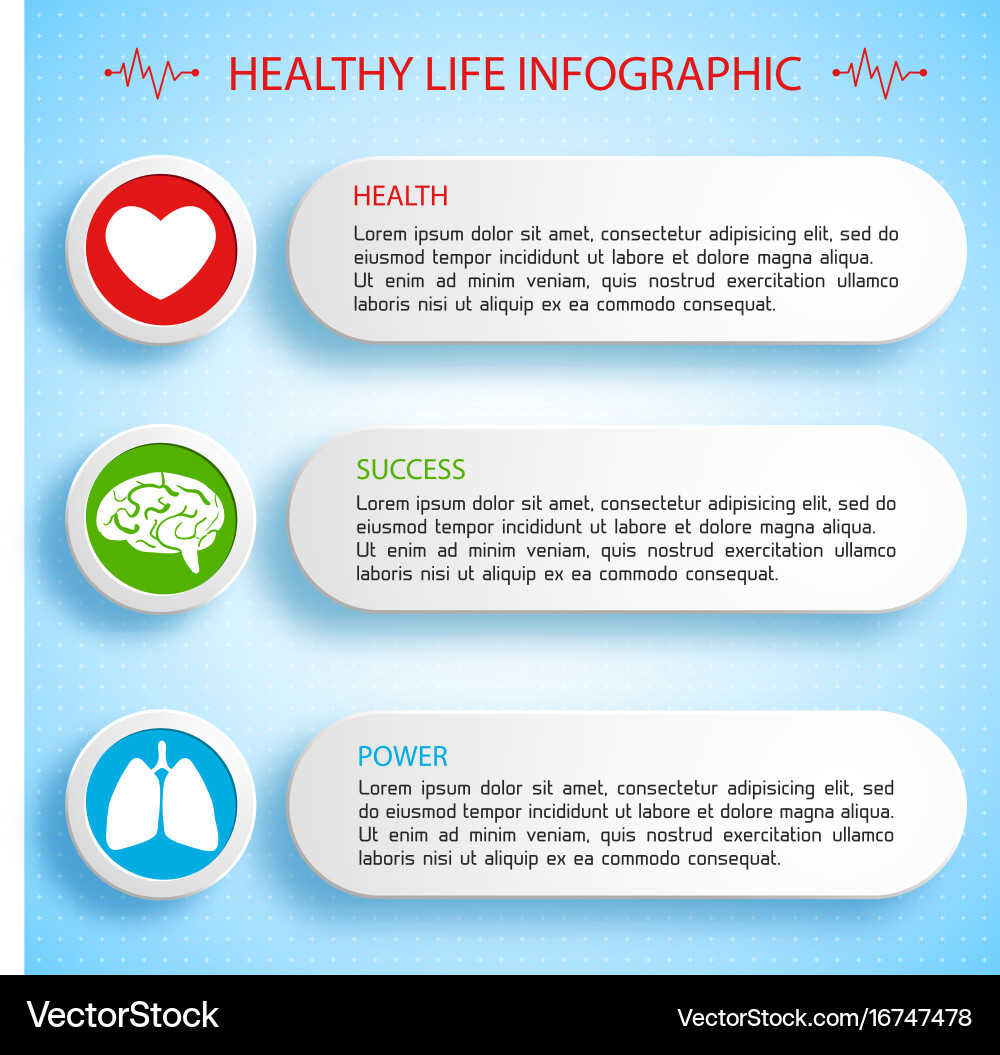 HEALTHY LIFE INFOGRAPHIC

HEALTH
Lorem ipsum dolor sit amet, consectetur adipisicing elit, sed do eiusmod tempor incididunt ut labore et dolore magna aliqua. Ut enim ad minim veniam, quis nostrud exercitation ullamco laboris nisi ut aliquip ex ea commodo consequat.

SUCCESS
Lorem ipsum dolor sit amet, consectetur adipisicing elit, sed do eiusmod tempor incididunt ut labore et dolore magna aliqua. Ut enim ad minim veniam, quis nostrud exercitation ullamco laboris nisi ut aliquip ex ea commodo consequat.

POWER
Lorem ipsum dolor sit amet, consectetur adipisicing elit, sed do eiusmod tempor incididunt ut labore et dolore magna aliqua. Ut enim ad minim veniam, quis nostrud exercitation ullamco laboris nisi ut aliquip ex ea commodo consequat.

VectorStock
VectorStock.com/16747478