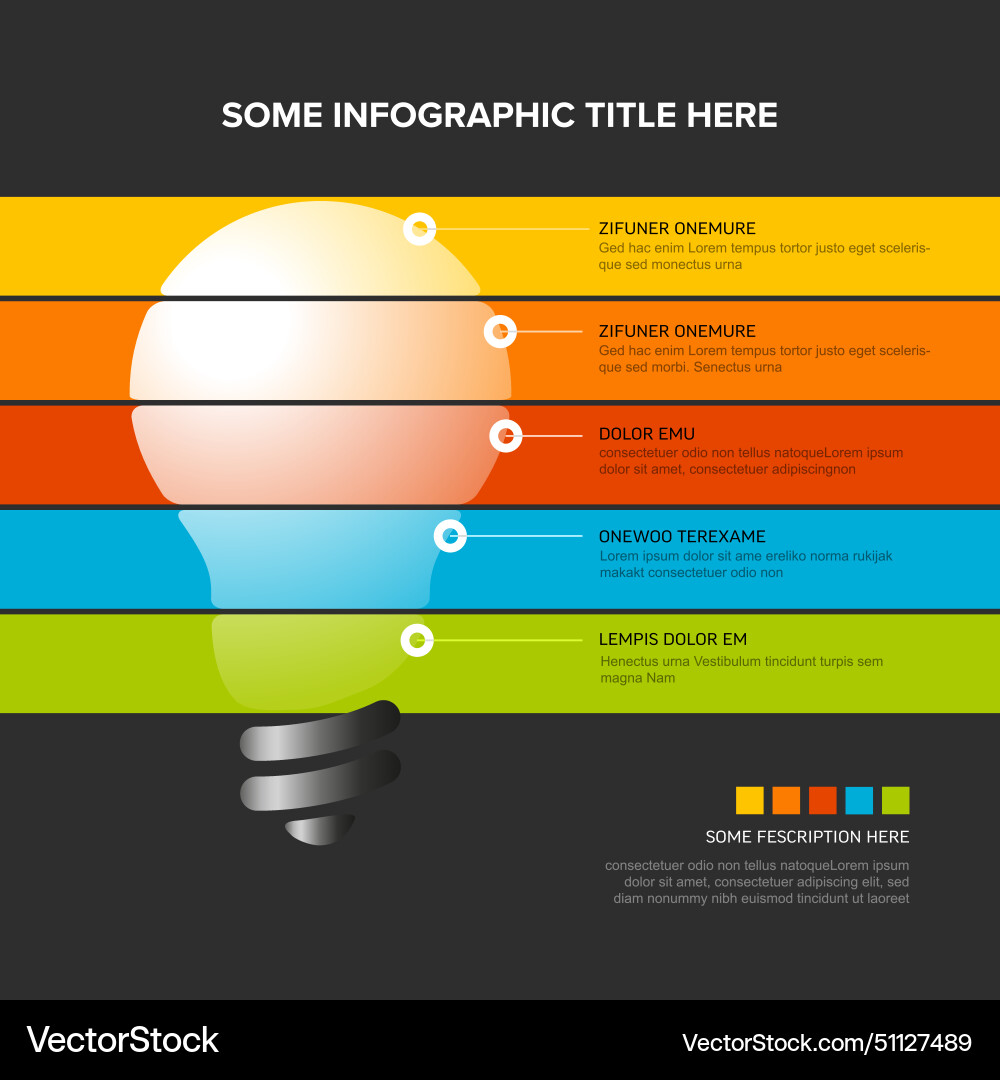 SOME INFOGRAPHIC TITLE HERE

ZIFUNER ONEMURE
Ged hac enim Lorem tempus tortor justo eget scelerisque sed monectus urna

ZIFUNER ONEMURE
Ged hac enim Lorem tempus tortor justo eget scelerisque sed morbi. Senectus urna

DOLOR EMU
consectetuer odio non tellus natoqueLorem ipsum dolor sit amet, consectetuer adipiscingnon

ONEWOO TEREXAME
Lorem ipsum dolor sit ame ereliko norma rukijak makakt consectetuer odio non

LEMPIS DOLOR EM
Henectus urna Vestibulum tincidunt turpis sem magna Nam

SOME FESCRIPTION HERE
consectetuer odio non tellus natoqueLorem ipsum dolor sit amet, consectetuer adipiscing elit, sed diam nonummy nibh euismod tincidunt ut laoreet

VectorStock

VectorStock.com/51127489