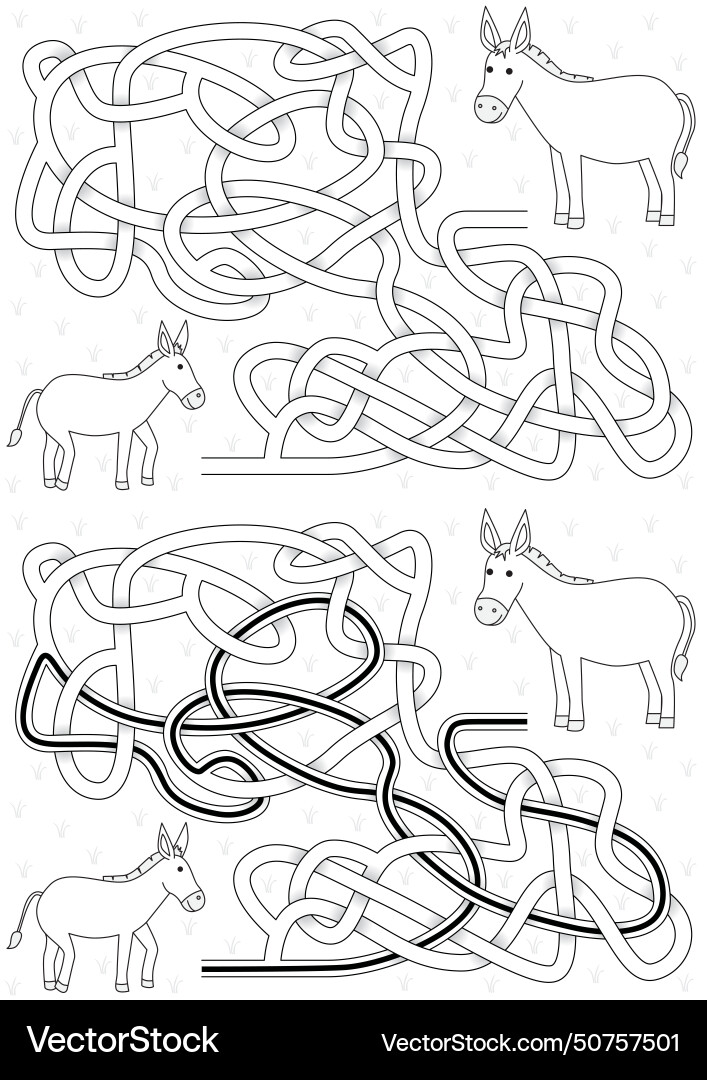 VectorStock
VectorStock.com/50757501