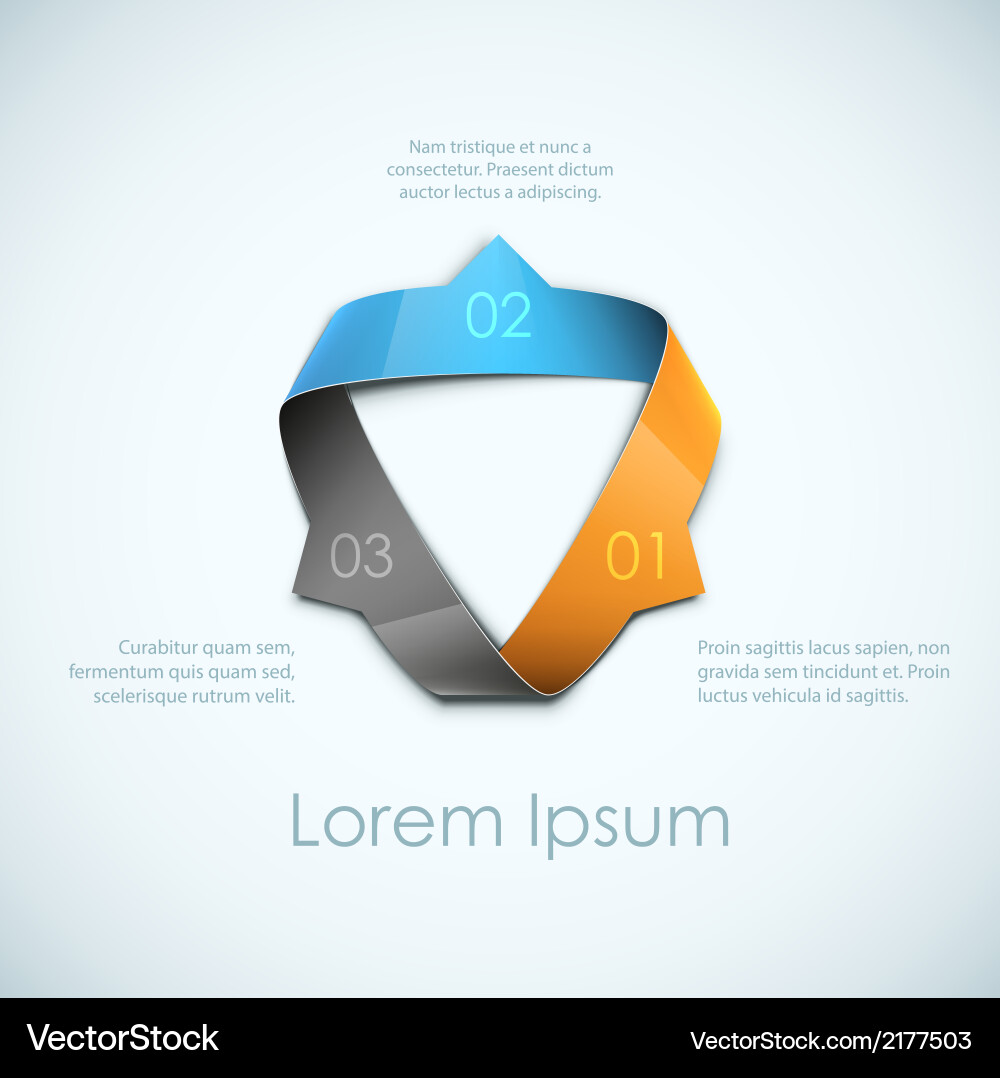 Nam tristique et nunc a consectetur. Praesent dictum auctor lectus a adipiscing.

02

03

01

Curabitur quam sem, fermentum quis quam sed, scelerisque rutrum velit.

Proin sagittis lacus sapien, non gravida sem tincidunt et. Proin luctus vehicula id sagittis.

Lorem Ipsum

VectorStock

VectorStock.com/2177503