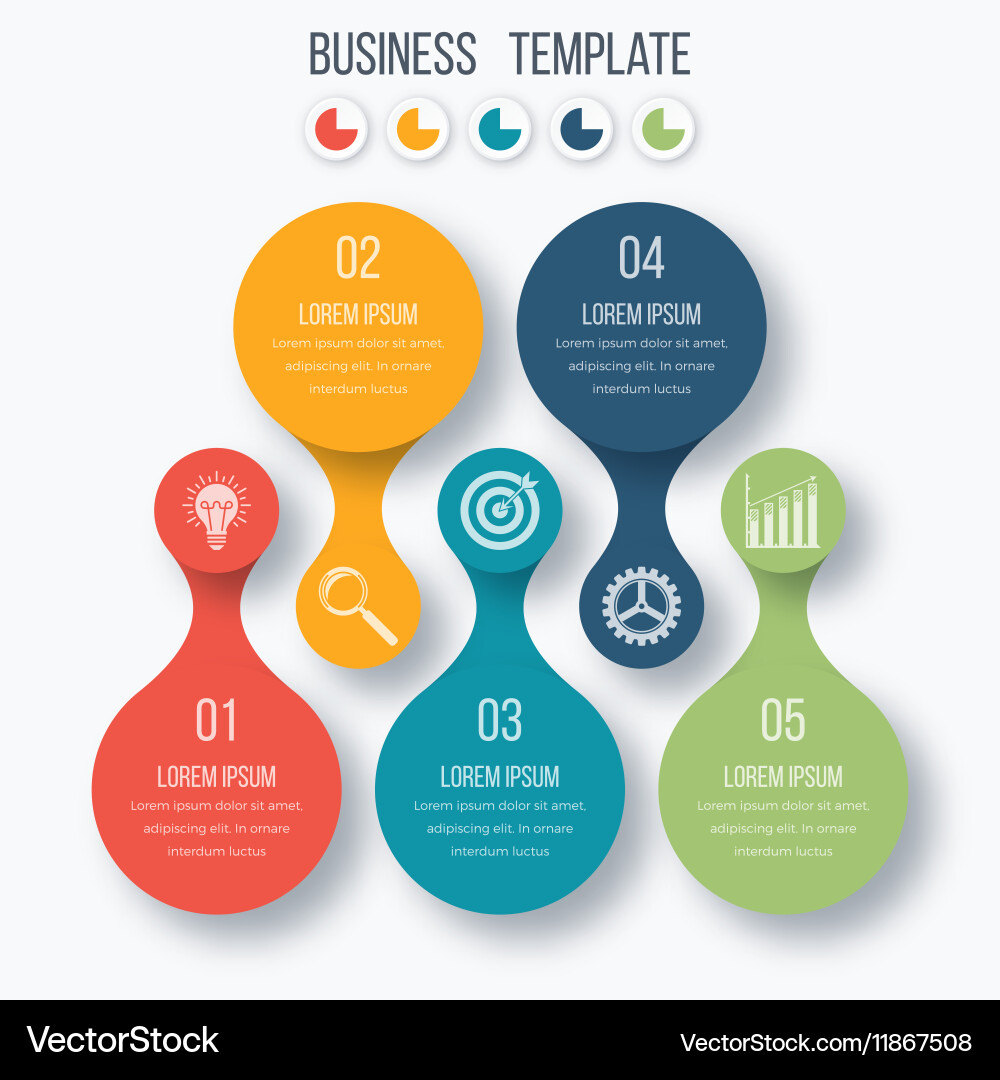 BUSINESS TEMPLATE

02
LOREM IPSUM
Lorem ipsum dolor sit amet, adipiscing elit. In ornare interdum luctus

04
LOREM IPSUM
Lorem ipsum dolor sit amet, adipiscing elit. In ornare interdum luctus

01
LOREM IPSUM
Lorem ipsum dolor sit amet, adipiscing elit. In ornare interdum luctus

03
LOREM IPSUM
Lorem ipsum dolor sit amet, adipiscing elit. In ornare interdum luctus

05
LOREM IPSUM
Lorem ipsum dolor sit amet, adipiscing elit. In ornare interdum luctus

VectorStock
VectorStock.com/11867508