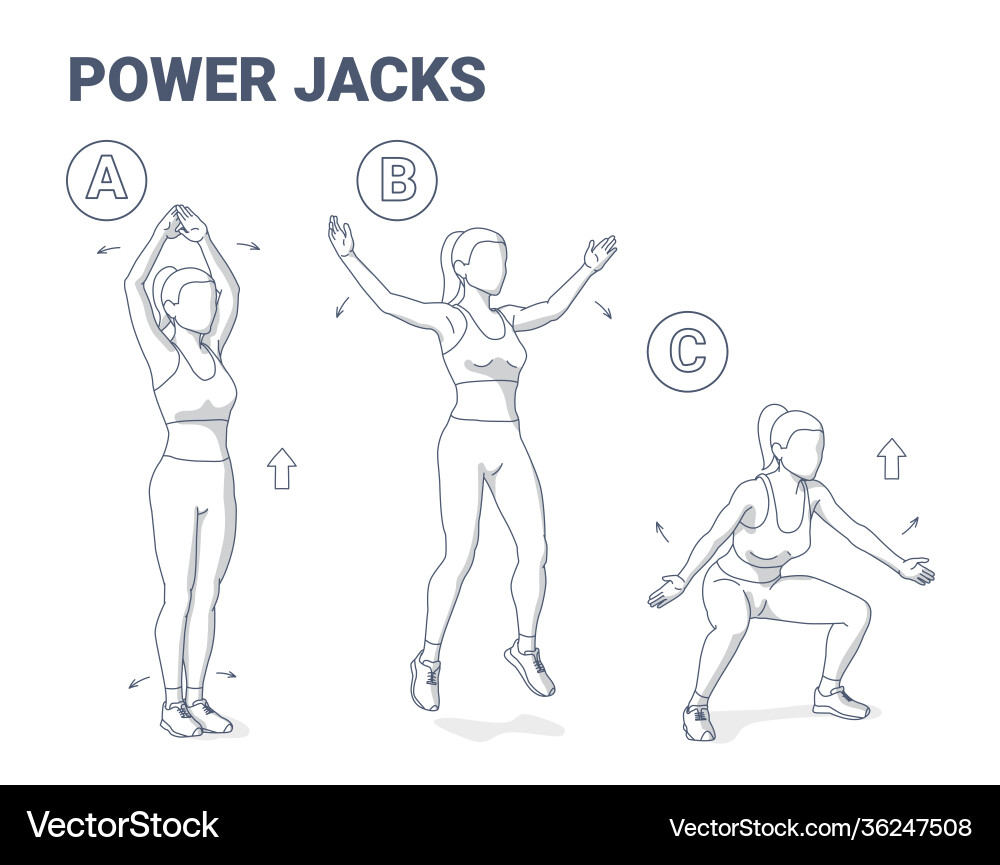 POWER JACKS

A

B

C

VectorStock

VectorStock.com/36247508