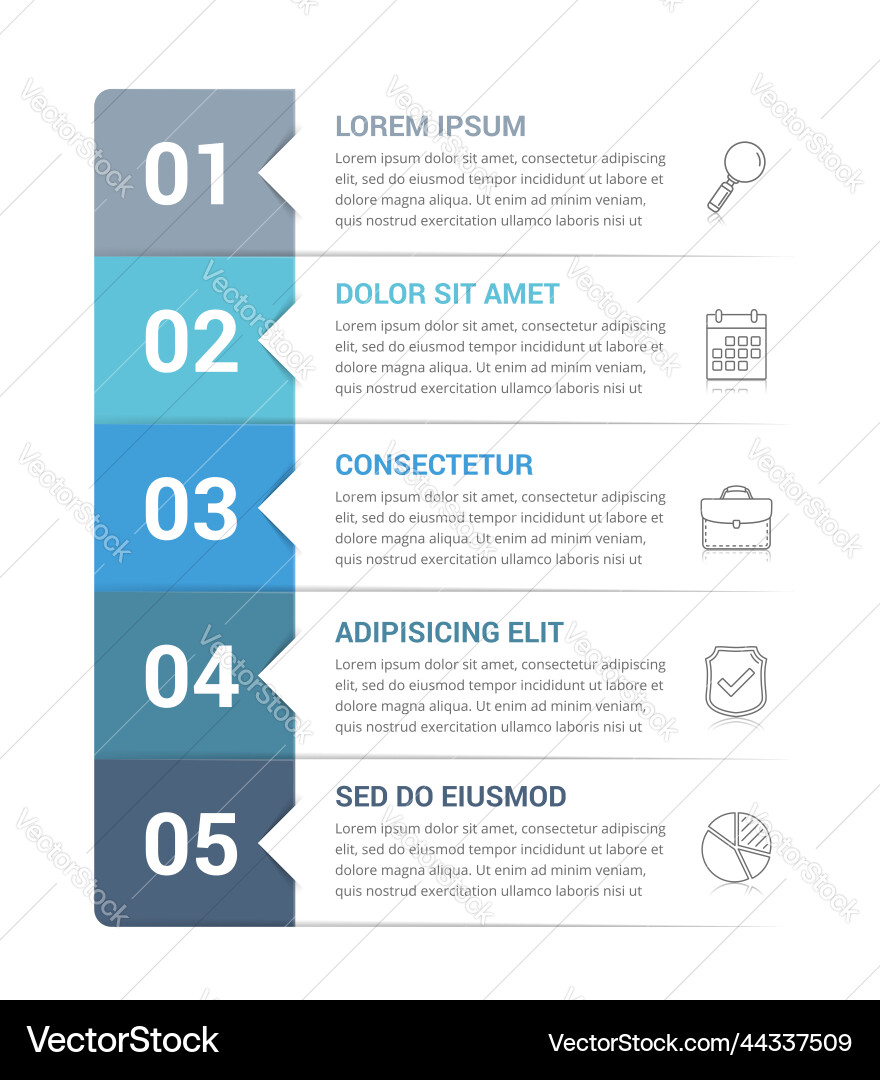 01

LOREM IPSUM

Lorem ipsum dolor sit amet, consectetur adipiscing elit, sed do eiusmod tempor incididunt ut labore et dolore magna aliqua. Ut enim ad minim veniam, quis nostrud exercitation ullamco laboris nisi ut

02

DOLOR SIT AMET

Lorem ipsum dolor sit amet, consectetur adipiscing elit, sed do eiusmod tempor incididunt ut labore et dolore magna aliqua. Ut enim ad minim veniam, quis nostrud exercitation ullamco laboris nisi ut

03

CONSECTETUR

Lorem ipsum dolor sit amet, consectetur adipiscing elit, sed do eiusmod tempor incididunt ut labore et dolore magna aliqua. Ut enim ad minim veniam, quis nostrud exercitation ullamco laboris nisi ut

04

ADIPISICING ELIT

Lorem ipsum dolor sit amet, consectetur adipiscing elit, sed do eiusmod tempor incididunt ut labore et dolore magna aliqua. Ut enim ad minim veniam, quis nostrud exercitation ullamco laboris nisi ut

05

SED DO EIUSMOD

Lorem ipsum dolor sit amet, consectetur adipiscing elit, sed do eiusmod tempor incididunt ut labore et dolore magna aliqua. Ut enim ad minim veniam, quis nostrud exercitation ullamco laboris nisi ut

VectorStock

VectorStock.com/44337509