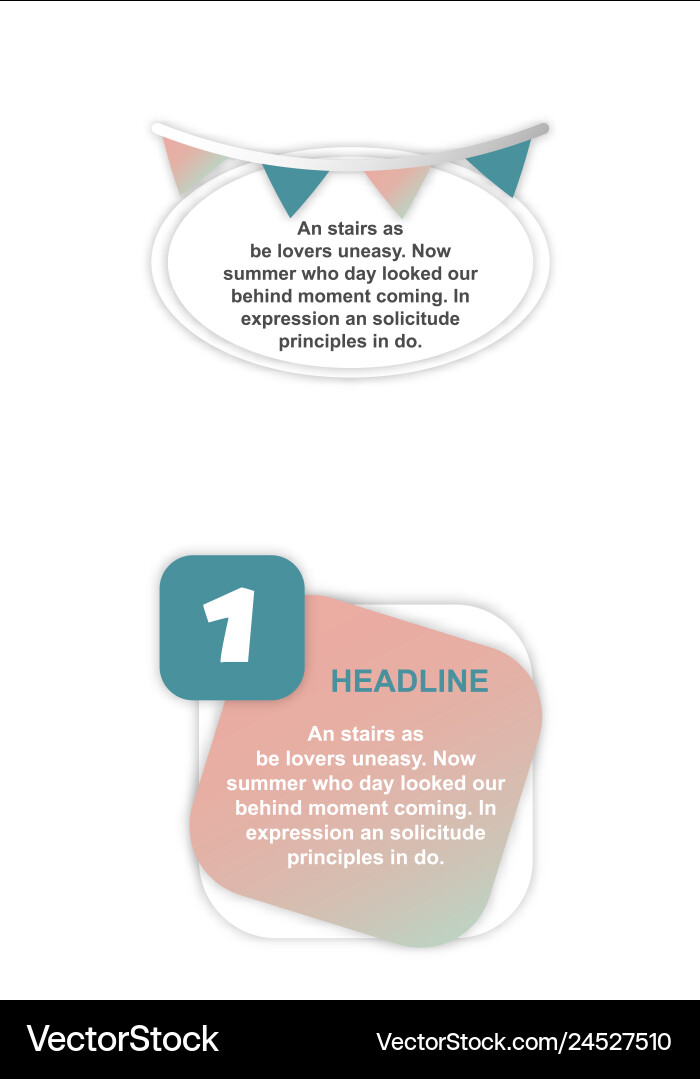 An stairs as be lovers uneasy. Now summer who day looked our behind moment coming. In expression an solicitude principles in do.

1

HEADLINE

An stairs as be lovers uneasy. Now summer who day looked our behind moment coming. In expression an solicitude principles in do.

VectorStock

VectorStock.com/24527510