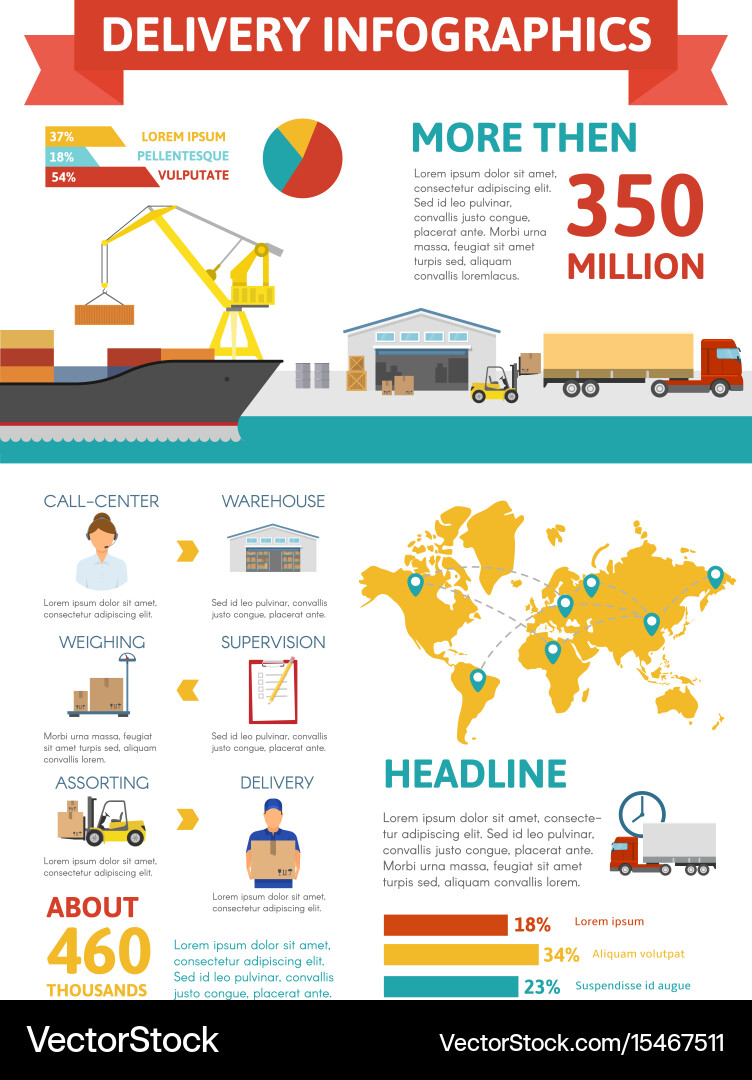 DELIVERY INFOGRAPHICS

37% LOREM IPSUM
18% PELLENTESQUE
54% VULPUTATE

MORE THEN

Lorem ipsum dolor sit amet, consectetur adipiscing elit. Sed id leo pulvinar, convallis justo congue, placerat ante. Morbi urna massa, feugiat sit amet turpis sed, aliquam convallis loremlacus.

350 MILLION

CALL-CENTER

Lorem ipsum dolor sit amet, consectetur adipiscing elit.

WAREHOUSE

Sed id leo pulvinar, convallis justo congue, placerat ante.

WEIGHING

Morbi urna massa, feugiat sit amet turpis sed, aliquam convallis lorem.

SUPERVISION

Sed id leo pulvinar, convallis justo congue, placerat ante.

ASSORTING

Lorem ipsum dolor sit amet, consectetur adipiscing elit.

DELIVERY

Lorem ipsum dolor sit amet, consectetur adipiscing elit.

ABOUT 460 THOUSANDS

Lorem ipsum dolor sit amet, consectetur adipiscing elit. Sed id leo pulvinar, convallis justo congue, placerat ante.

HEADLINE

Lorem ipsum dolor sit amet, consectetur adipiscing elit. Sed id leo pulvinar, convallis justo congue, placerat ante. Morbi urna massa, feugiat sit amet turpis sed, aliquam convallis lorem.

18% Lorem ipsum
34% Aliquam volutpat
23% Suspendisse id augue

VectorStock VectorStock.com/15467511