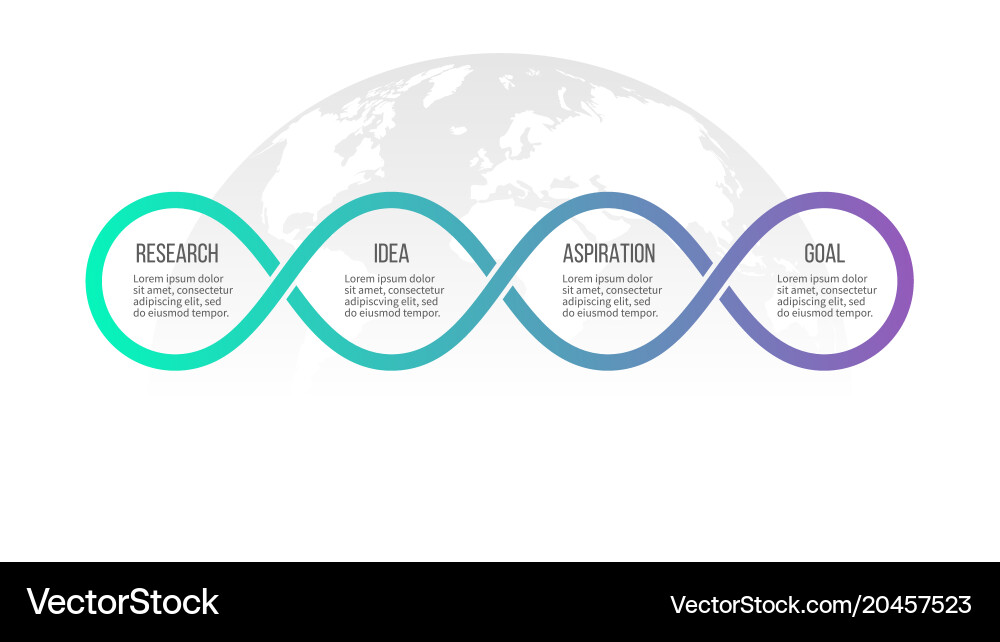 RESEARCH
Lorem ipsum dolor sit amet, consectetur adipiscing elit, sed do eiusmod tempor.

IDEA
Lorem ipsum dolor sit amet, consectetur adipiscving elit, sed do eiusmod tempor.

ASPIRATION
Lorem ipsum dolor sit amet, consectetur adipiscing elit, sed do eiusmod tempor.

GOAL
Lorem ipsum dolor sit amet, consectetur adipiscing elit, sed do eiusmod tempor.

VectorStock

VectorStock.com/20457523