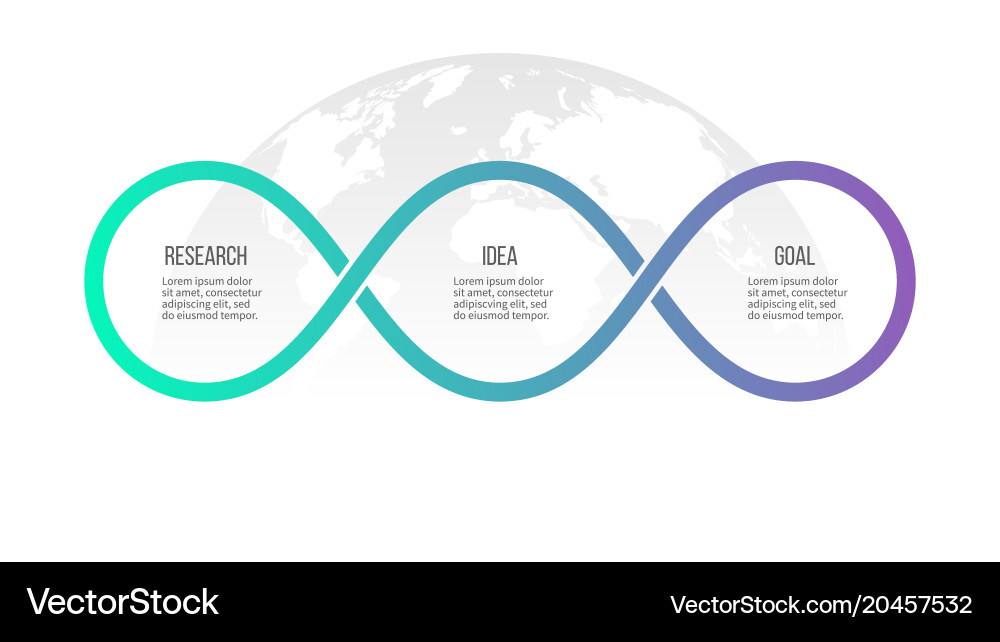 RESEARCH
Lorem ipsum dolor sit amet, consectetur adipiscing elit, sed do eiusmod tempor.

IDEA
Lorem ipsum dolor sit amet, consectetur adipiscving elit, sed do eiusmod tempor.

GOAL
Lorem ipsum dolor sit amet, consectetur adipiscing elit, sed do eiusmod tempor.

VectorStock

VectorStock.com/20457532