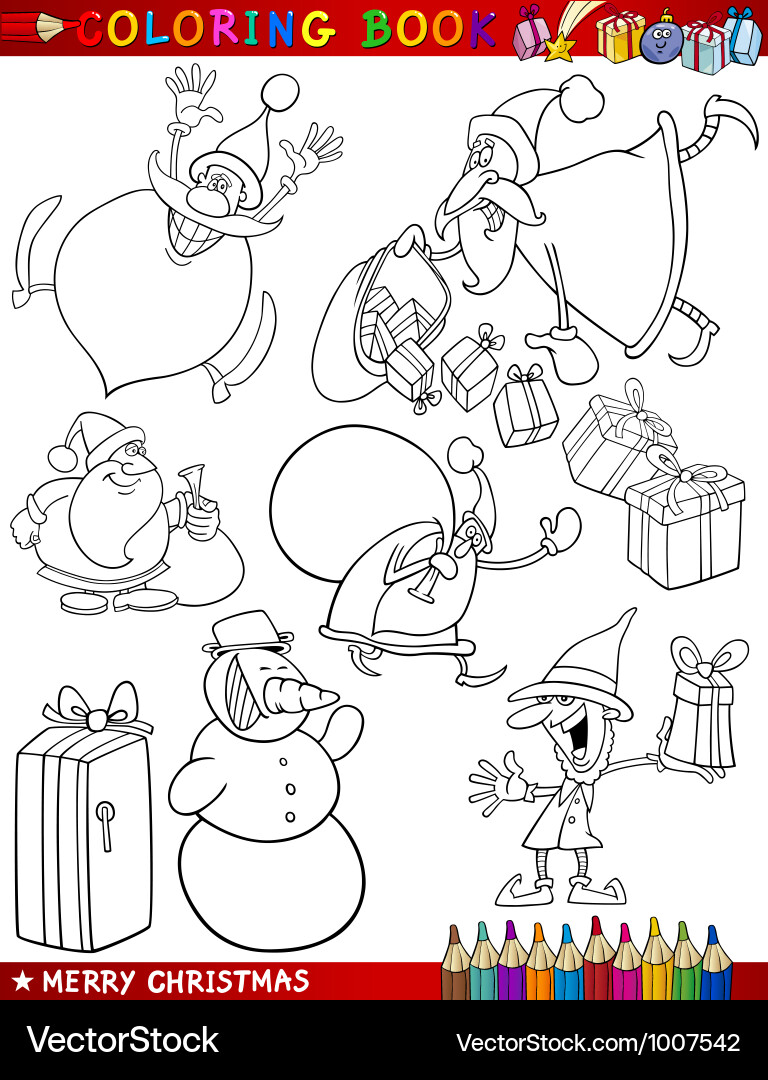 COLORING BOOK

★ MERRY CHRISTMAS

VectorStock

VectorStock.com/1007542