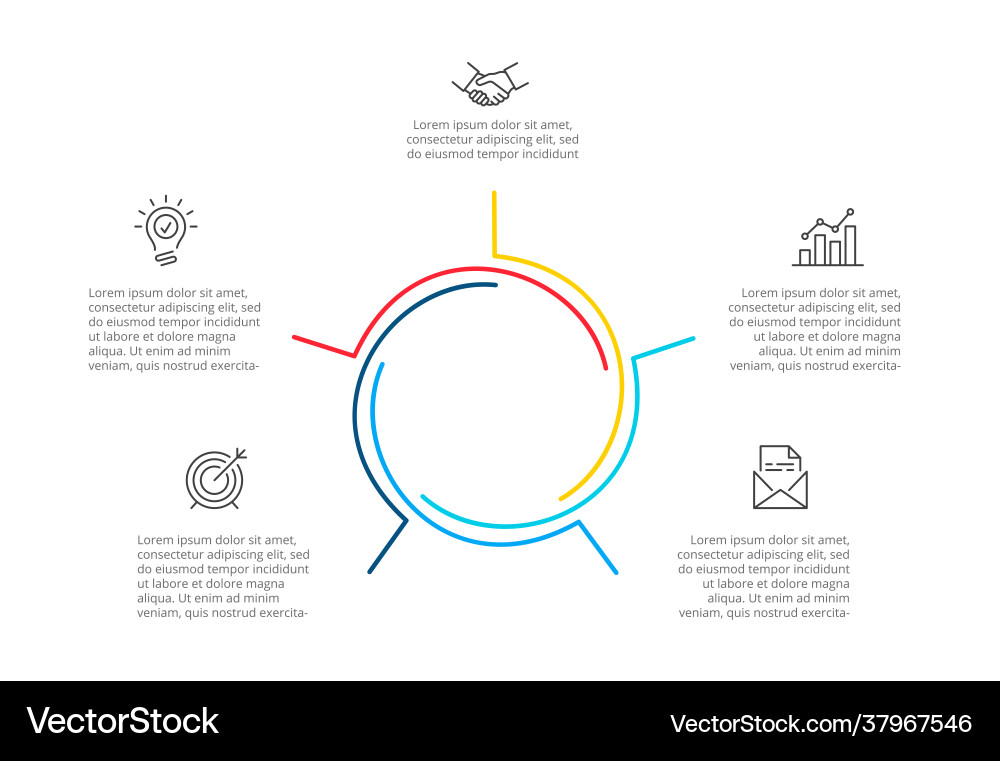 Lorem ipsum dolor sit amet, consectetur adipiscing elit, sed do eiusmod tempor incididunt

Lorem ipsum dolor sit amet, consectetur adipiscing elit, sed do eiusmod tempor incididunt ut labore et dolore magna aliqua. Ut enim ad minim veniam, quis nostrud exercita-

Lorem ipsum dolor sit amet, consectetur adipiscing elit, sed do eiusmod tempor incididunt ut labore et dolore magna aliqua. Ut enim ad minim veniam, quis nostrud exercita-

Lorem ipsum dolor sit amet, consectetur adipiscing elit, sed do eiusmod tempor incididunt ut labore et dolore magna aliqua. Ut enim ad minim veniam, quis nostrud exercita-

Lorem ipsum dolor sit amet, consectetur adipiscing elit, sed do eiusmod tempor incididunt ut labore et dolore magna aliqua. Ut enim ad minim veniam, quis nostrud exercita-

VectorStock

VectorStock.com/37967546