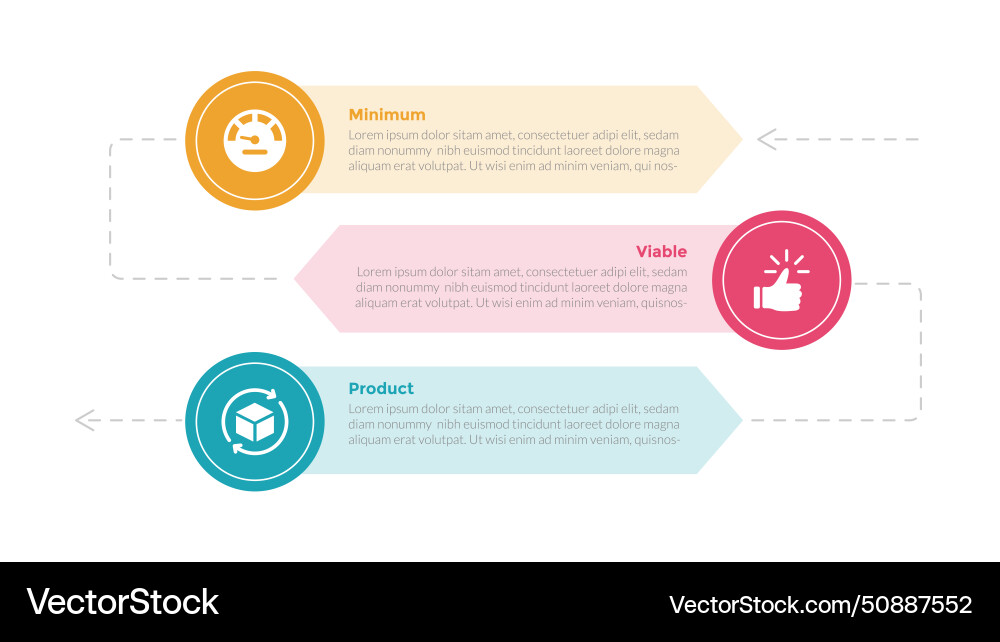 Minimum
Lorem ipsum dolor sitam amet, consectetuer adipi elit, sedam diam nonummy nibh euismod tincidunt laoreet dolore magna aliquam erat volutpat. Ut wisi enim ad minim veniam, qui nos-

Viable
Lorem ipsum dolor sitam amet, consectetuer adipi elit, sedam diam nonummy nibh euismod tincidunt laoreet dolore magna aliquam erat volutpat. Ut wisi enim ad minim veniam, quisnos-

Product
Lorem ipsum dolor sitam amet, consectetuer adipi elit, sedam diam nonummy nibh euismod tincidunt laoreet dolore magna aliquam erat volutpat. Ut wisi enim ad minim veniam, quisnos-

VectorStock
VectorStock.com/50887552