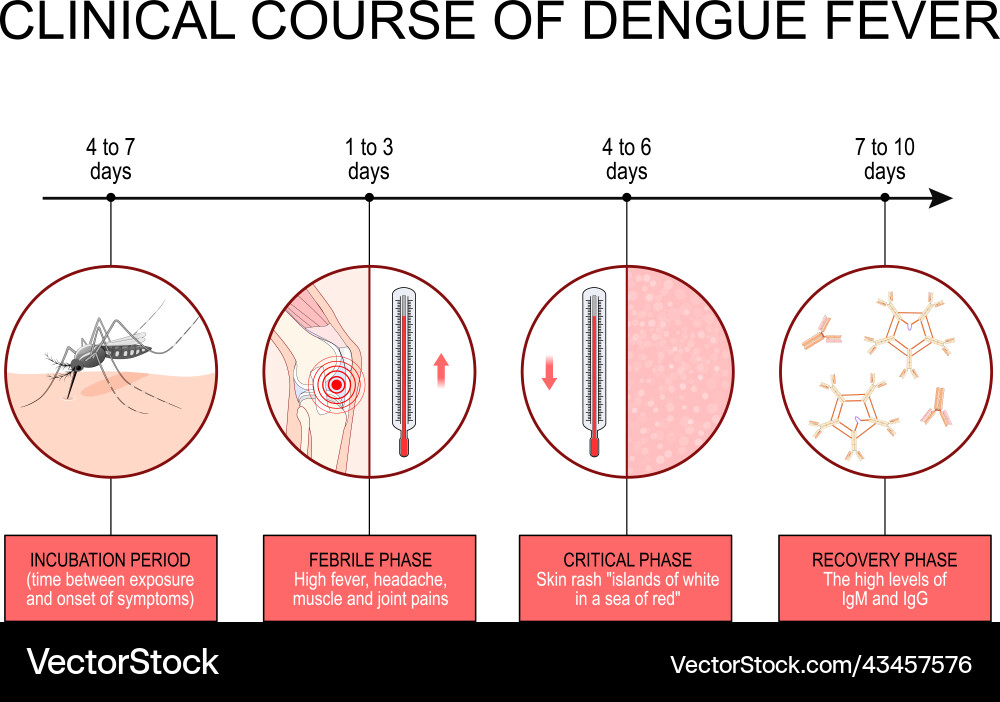 CLINICAL COURSE OF DENGUE FEVER

4 to 7 days

1 to 3 days

4 to 6 days

7 to 10 days

INCUBATION PERIOD
(time between exposure and onset of symptoms)

FEBRILE PHASE
High fever, headache, muscle and joint pains

CRITICAL PHASE
Skin rash "islands of white in a sea of red"

RECOVERY PHASE
The high levels of IgM and IgG

VectorStock

VectorStock.com/43457576