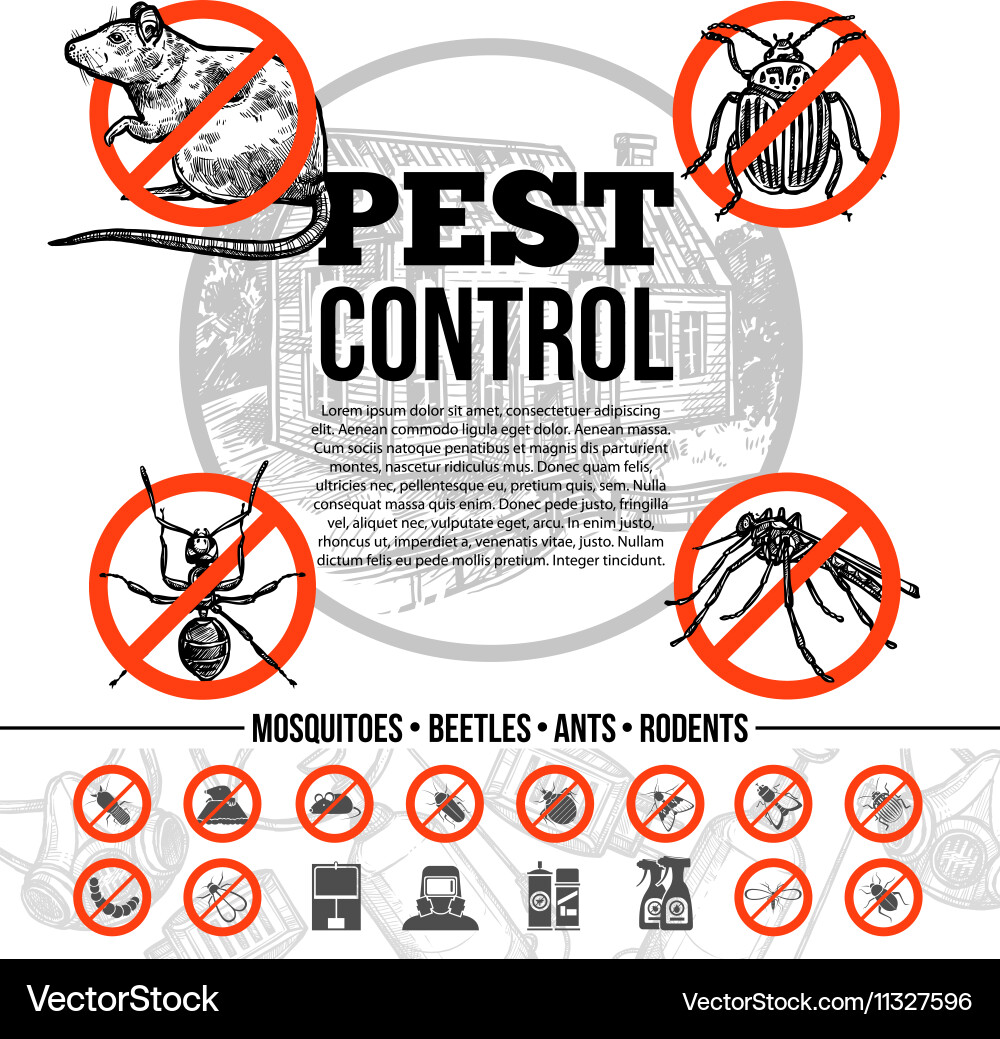 PEST CONTROL

Lorem ipsum dolor sit amet, consectetuer adipiscing elit. Aenean commodo ligula eget dolor. Aenean massa. Cum sociis natoque penatibus et magnis dis parturient montes, nascetur ridiculus mus. Donec quam felis, ultricies nec, pellentesque eu, pretium quis, sem. Nulla consequat massa quis enim. Donec pede justo, fringilla vel, aliquet nec, vulputate eget, arcu. In enim justo, rhoncus ut, imperdiet a, venenatis vitae, justo. Nullam dictum felis eu pede mollis pretium. Integer tincidunt.

MOSQUITOES • BEETLES • ANTS • RODENTS

VectorStock

VectorStock.com/11327596