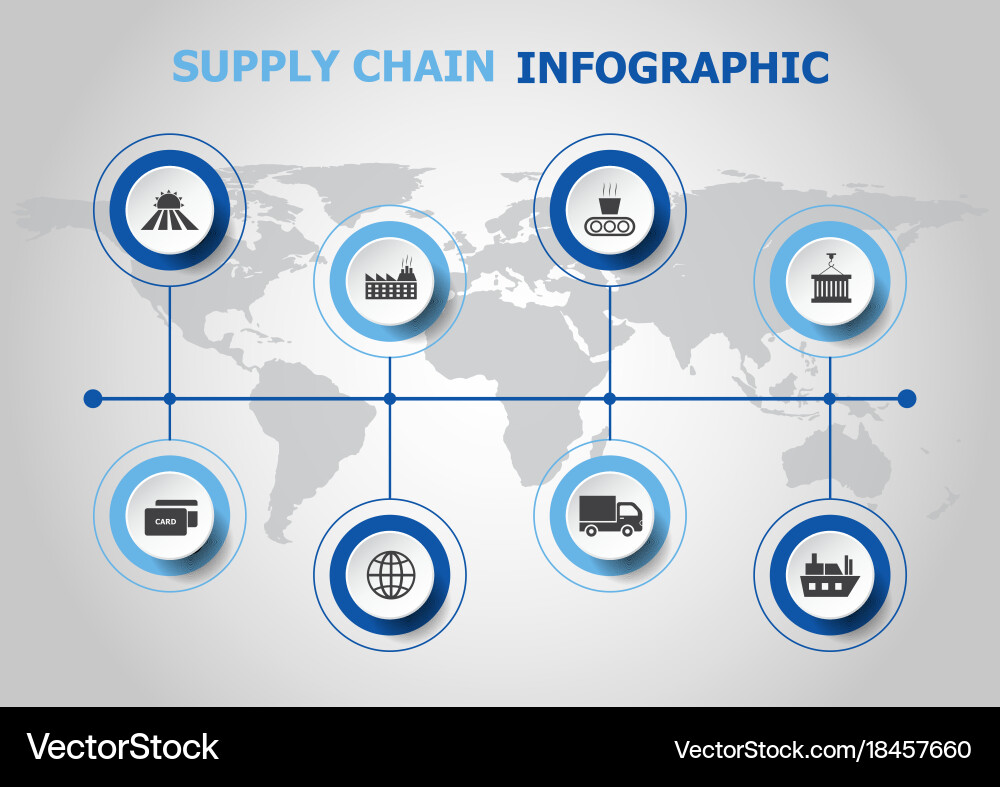 SUPPLY CHAIN INFOGRAPHIC

CARD

VectorStock

VectorStock.com/18457660