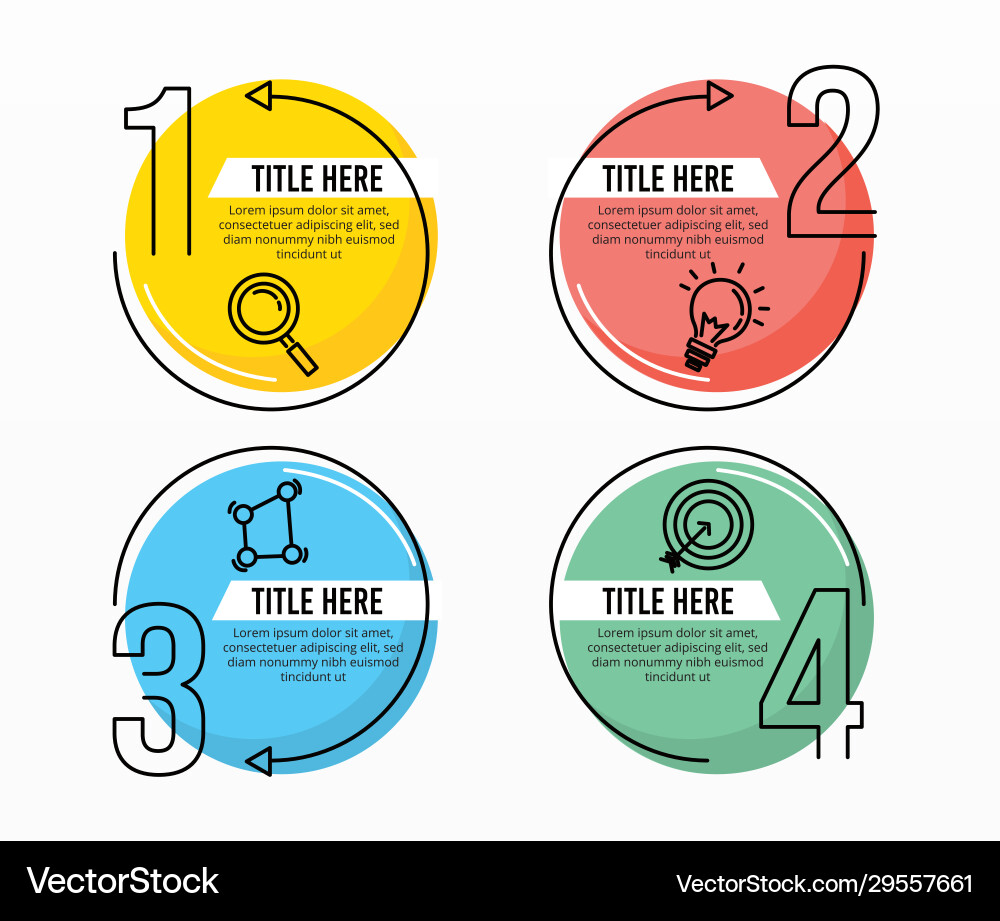 1

TITLE HERE

Lorem ipsum dolor sit amet, consectetuer adipiscing elit, sed diam nonummy nibh euismod tincidunt ut

2

TITLE HERE

Lorem ipsum dolor sit amet, consectetuer adipiscing elit, sed diam nonummy nibh euismod tincidunt ut

3

TITLE HERE

Lorem ipsum dolor sit amet, consectetuer adipiscing elit, sed diam nonummy nibh euismod tincidunt ut

4

TITLE HERE

Lorem ipsum dolor sit amet, consectetuer adipiscing elit, sed diam nonummy nibh euismod tincidunt ut

VectorStock

VectorStock.com/29557661