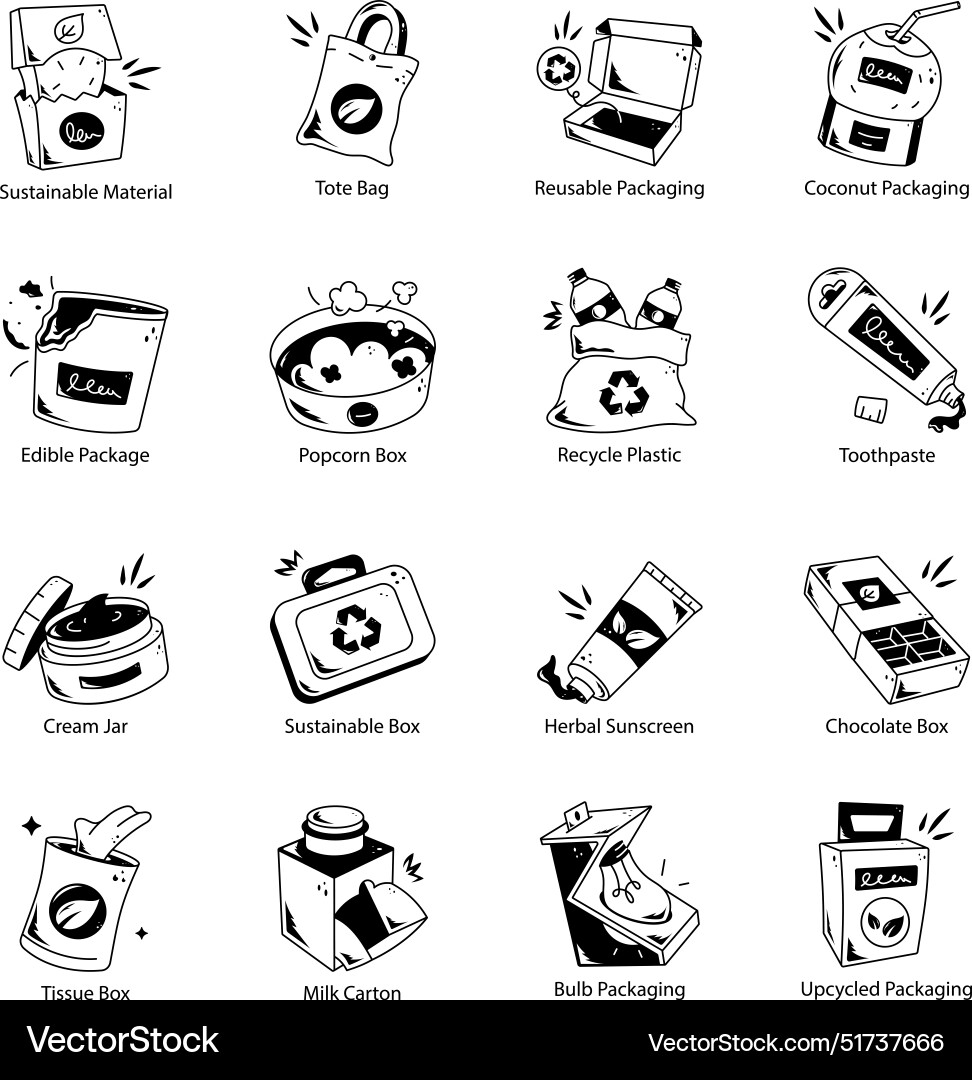 Sustainable Material
Tote Bag
Reusable Packaging
Coconut Packaging

Edible Package
Popcorn Box
Recycle Plastic
Toothpaste

Cream Jar
Sustainable Box
Herbal Sunscreen
Chocolate Box

Tissue Box
Milk Carton
Bulb Packaging
Upcycled Packaging

VectorStock
VectorStock.com/51737666