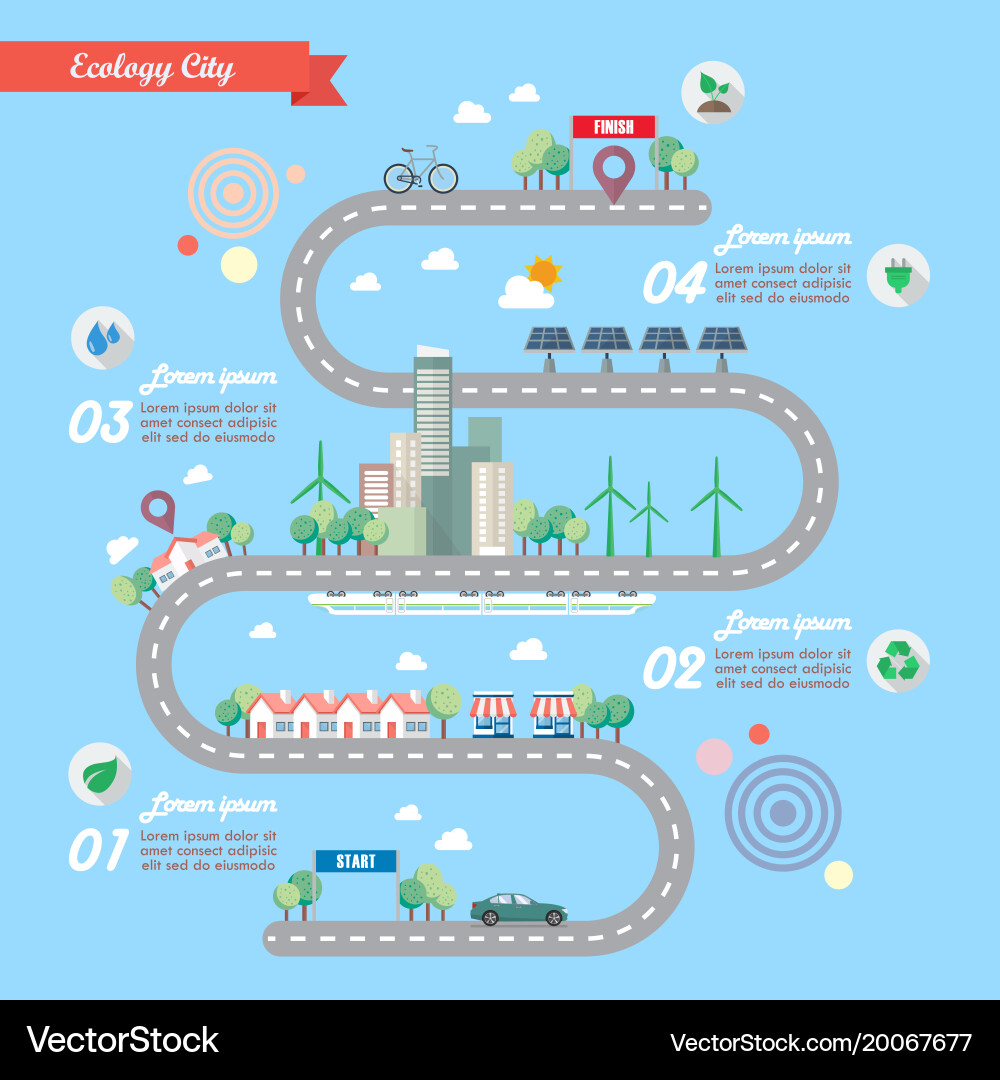 Ecology City

FINISH

Lorem ipsum
04 Lorem ipsum dolor sit amet consect adipisic elit sed do eiusmodo

Lorem ipsum
03 Lorem ipsum dolor sit amet consect adipisic elit sed do eiusmodo

Lorem ipsum
02 Lorem ipsum dolor sit amet consect adipisic elit sed do eiusmodo

Lorem ipsum
01 Lorem ipsum dolor sit amet consect adipisic elit sed do eiusmodo

START

VectorStock
VectorStock.com/20067677