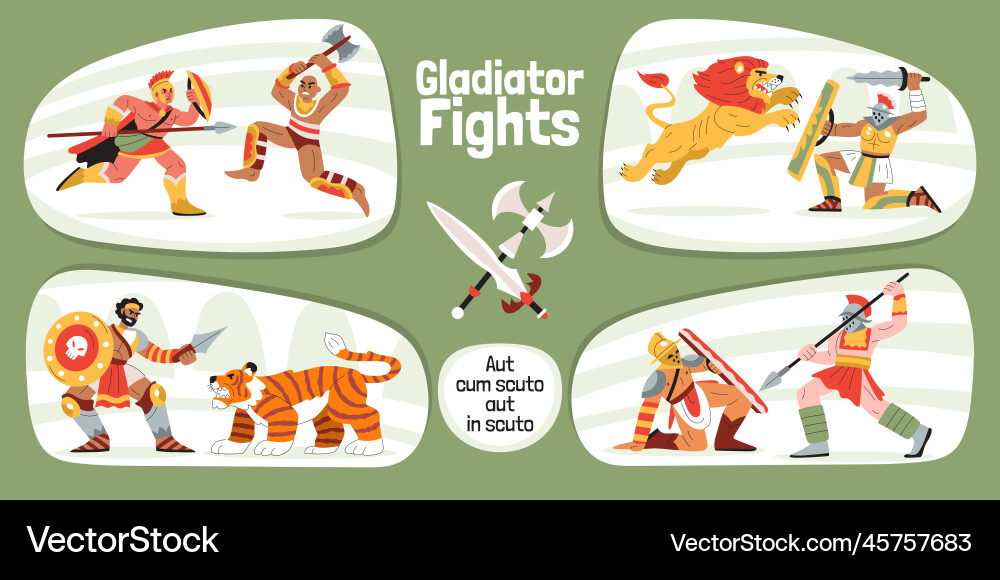 Gladiator Fights

Aut cum scuto aut in scuto

VectorStock

VectorStock.com/45757683