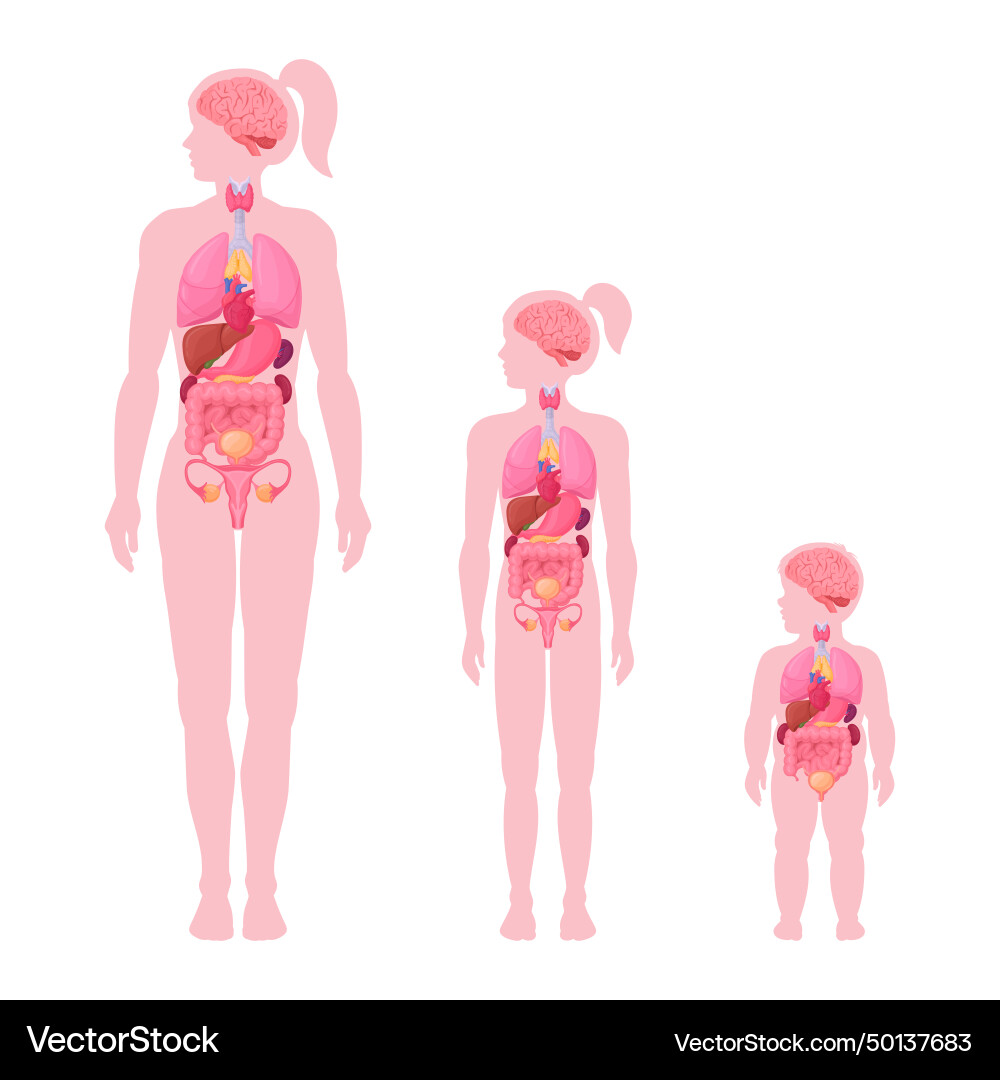 VectorStock

VectorStock.com/50137683