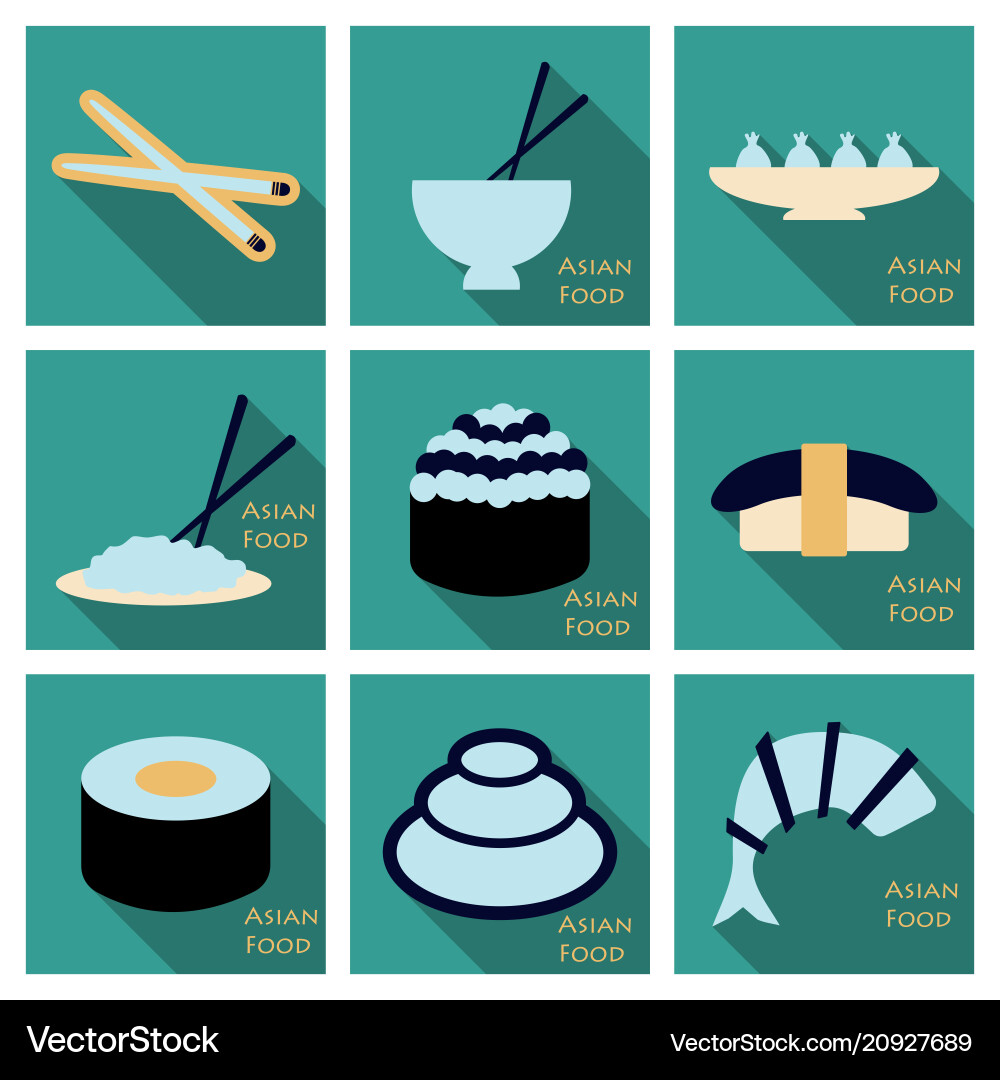 Asian Food

Asian Food

Asian Food

Asian Food

Asian Food

Asian Food

Asian Food

Asian Food

VectorStock

VectorStock.com/20927689