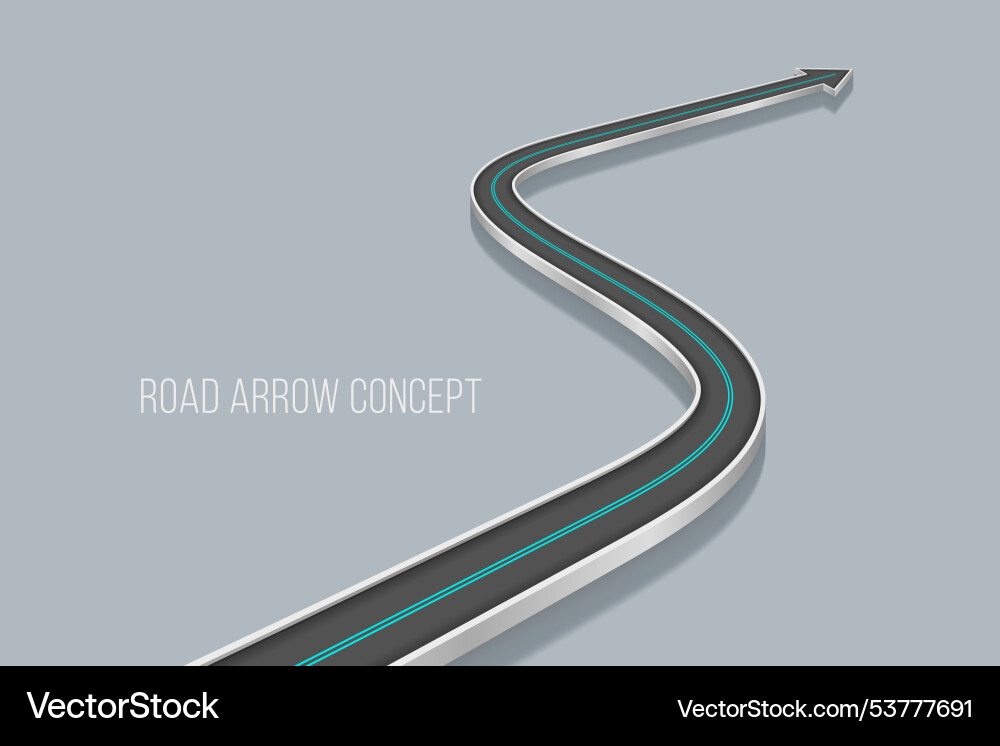 ROAD ARROW CONCEPT

VectorStock

VectorStock.com/53777691