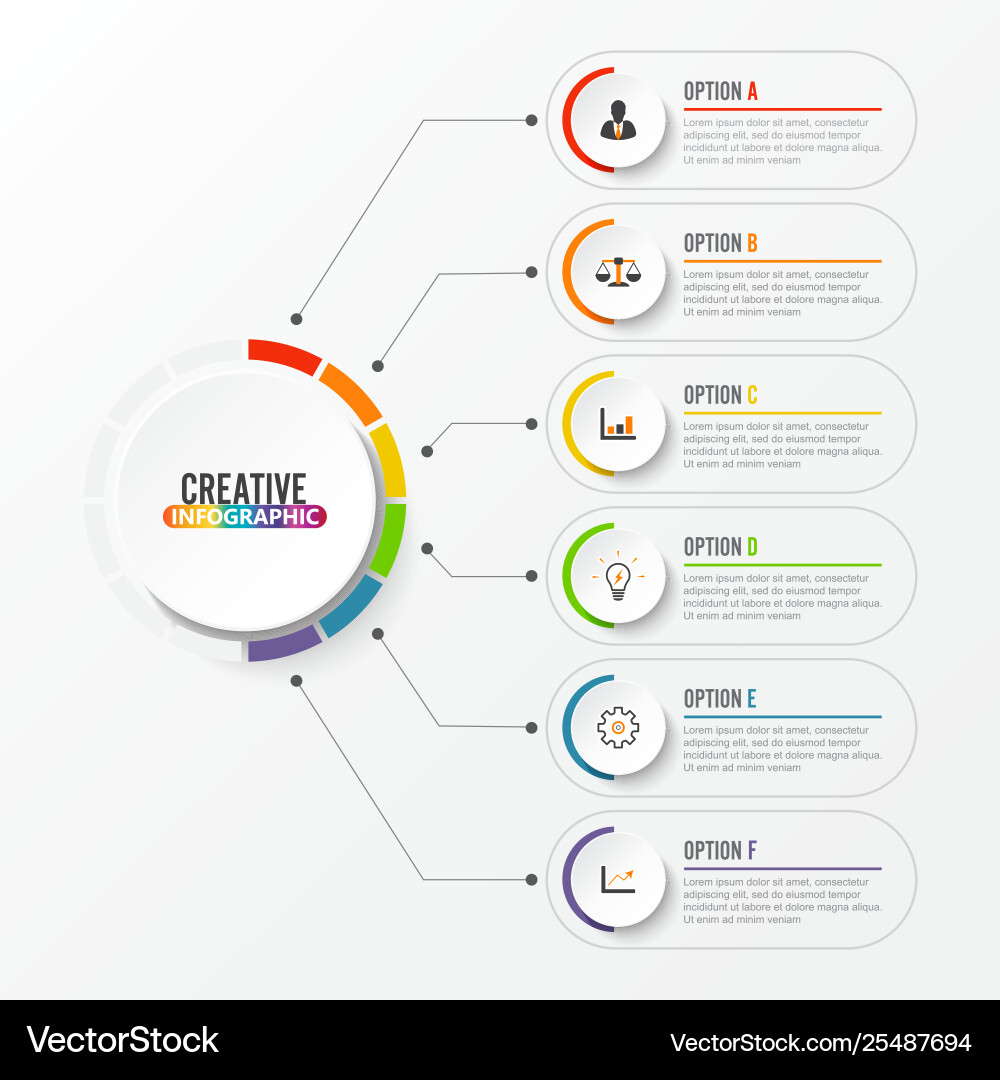 CREATIVE
INFOGRAPHIC

OPTION A
Lorem ipsum dolor sit amet, consectetur adipiscing elit, sed do eiusmod tempor incididunt ut labore et dolore magna aliqua. Ut enim ad minim veniam

OPTION B
Lorem ipsum dolor sit amet, consectetur adipiscing elit, sed do eiusmod tempor incididunt ut labore et dolore magna aliqua. Ut enim ad minim veniam

OPTION C
Lorem ipsum dolor sit amet, consectetur adipiscing elit, sed do eiusmod tempor incididunt ut labore et dolore magna aliqua. Ut enim ad minim veniam

OPTION D
Lorem ipsum dolor sit amet, consectetur adipiscing elit, sed do eiusmod tempor incididunt ut labore et dolore magna aliqua. Ut enim ad minim veniam

OPTION E
Lorem ipsum dolor sit amet, consectetur adipiscing elit, sed do eiusmod tempor incididunt ut labore et dolore magna aliqua. Ut enim ad minim veniam

OPTION F
Lorem ipsum dolor sit amet, consectetur adipiscing elit, sed do eiusmod tempor incididunt ut labore et dolore magna aliqua. Ut enim ad minim veniam

VectorStock
VectorStock.com/25487694