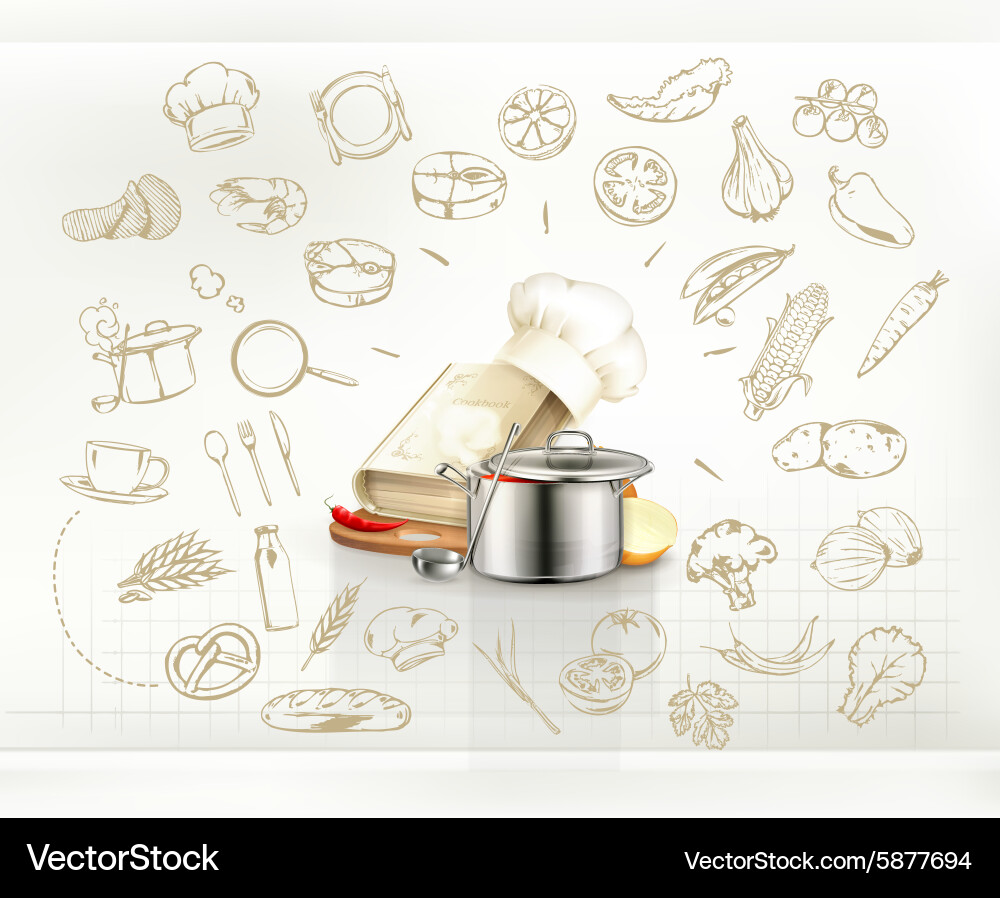 Cookbook

VectorStock

VectorStock.com/5877694