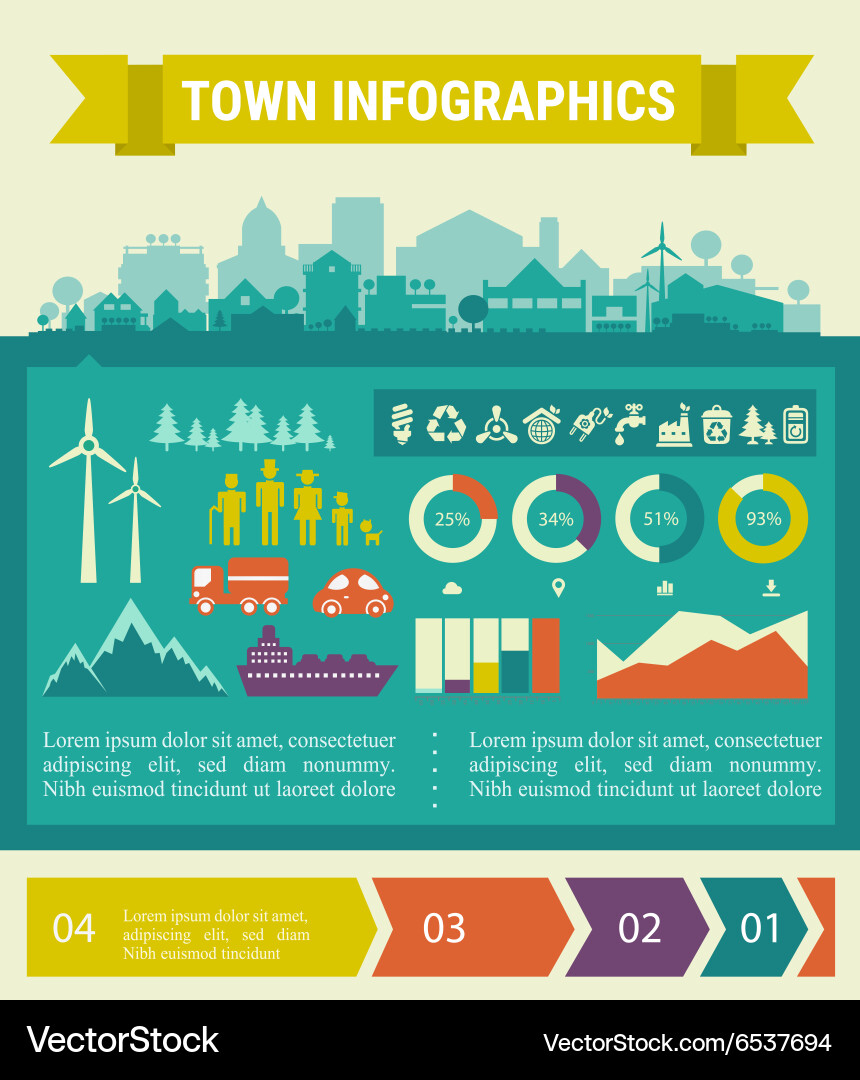 TOWN INFOGRAPHICS

25%

34%

51%

93%

Lorem ipsum dolor sit amet, consectetuer adipiscing elit, sed diam nonummy. Nibh euismod tincidunt ut laoreet dolore

Lorem ipsum dolor sit amet, consectetuer adipiscing elit, sed diam nonummy. Nibh euismod tincidunt ut laoreet dolore

04 Lorem ipsum dolor sit amet, adipiscing elit, sed diam Nibh euismod tincidunt

03

02

01

VectorStock

VectorStock.com/6537694