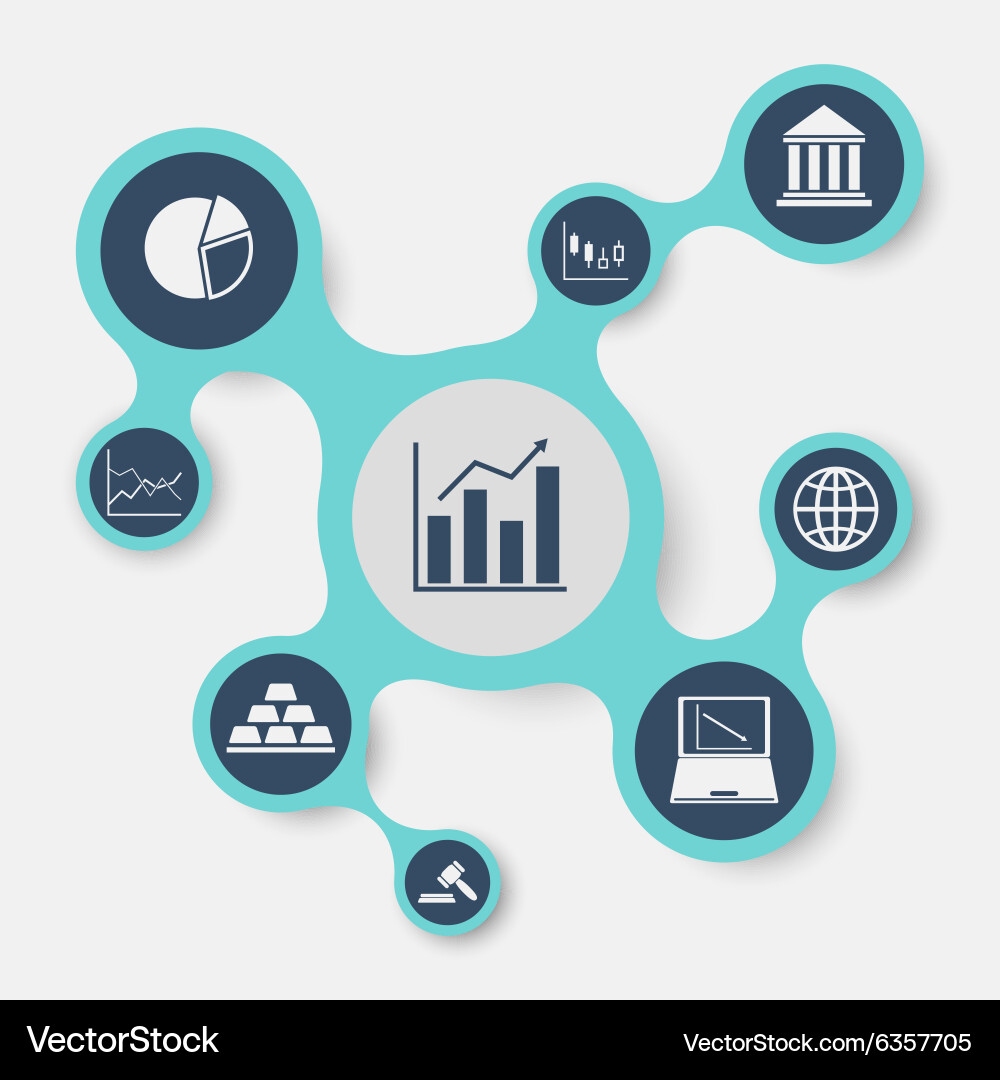 VectorStock

VectorStock.com/6357705