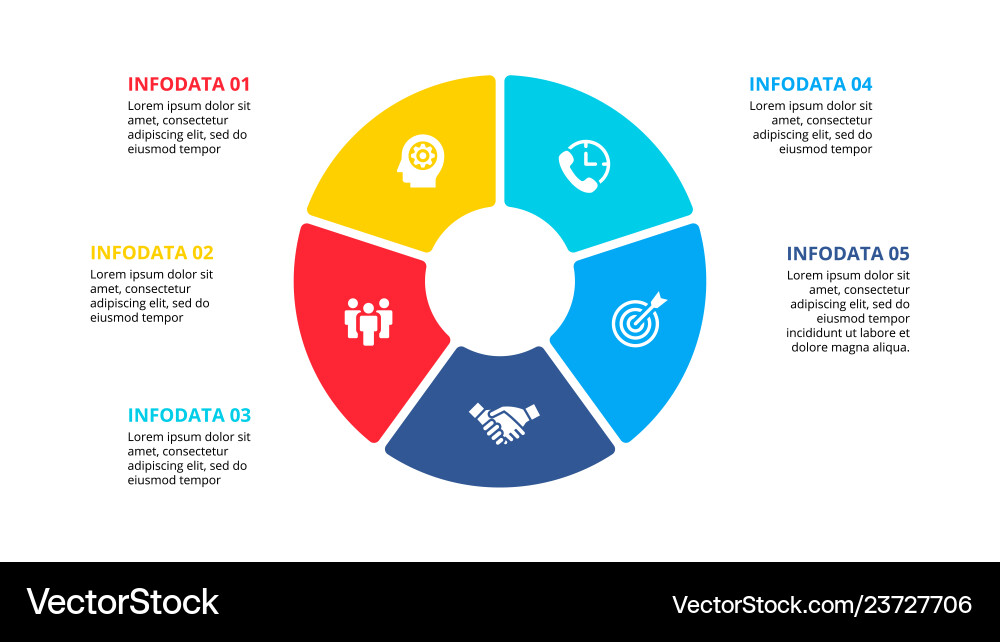 INFODATA 01
Lorem ipsum dolor sit amet, consectetur adipiscing elit, sed do eiusmod tempor

INFODATA 02
Lorem ipsum dolor sit amet, consectetur adipiscing elit, sed do eiusmod tempor

INFODATA 03
Lorem ipsum dolor sit amet, consectetur adipiscing elit, sed do eiusmod tempor

INFODATA 04
Lorem ipsum dolor sit amet, consectetur adipiscing elit, sed do eiusmod tempor

INFODATA 05
Lorem ipsum dolor sit amet, consectetur adipiscing elit, sed do eiusmod tempor incididunt ut labore et dolore magna aliqua.

VectorStock
VectorStock.com/23727706