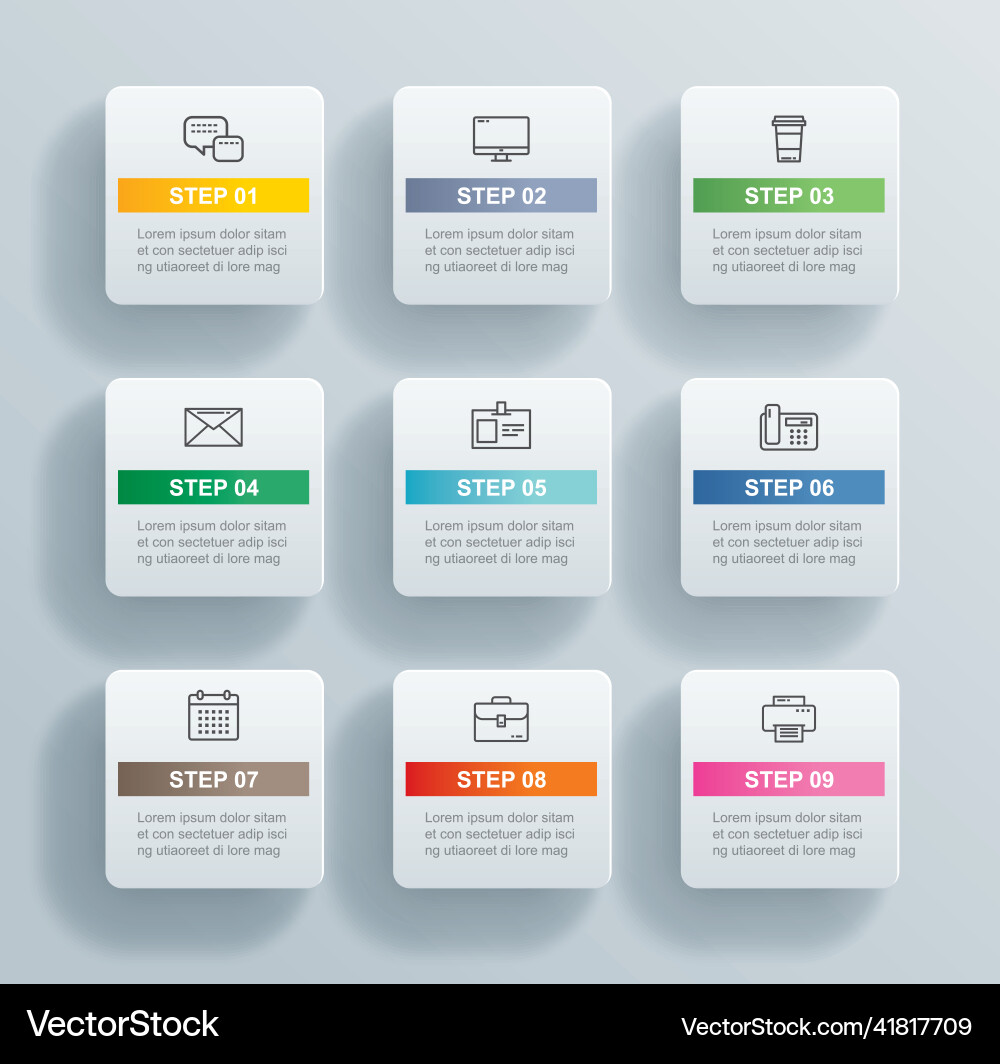 STEP 01

Lorem ipsum dolor sitam et con sectetuer adip isci ng utiaoreet di lore mag

STEP 02

Lorem ipsum dolor sitam et con sectetuer adip isci ng utiaoreet di lore mag

STEP 03

Lorem ipsum dolor sitam et con sectetuer adip isci ng utiaoreet di lore mag

STEP 04

Lorem ipsum dolor sitam et con sectetuer adip isci ng utiaoreet di lore mag

STEP 05

Lorem ipsum dolor sitam et con sectetuer adip isci ng utiaoreet di lore mag

STEP 06

Lorem ipsum dolor sitam et con sectetuer adip isci ng utiaoreet di lore mag

STEP 07

Lorem ipsum dolor sitam et con sectetuer adip isci ng utiaoreet di lore mag

STEP 08

Lorem ipsum dolor sitam et con sectetuer adip isci ng utiaoreet di lore mag

STEP 09

Lorem ipsum dolor sitam et con sectetuer adip isci ng utiaoreet di lore mag

VectorStock

VectorStock.com/41817709