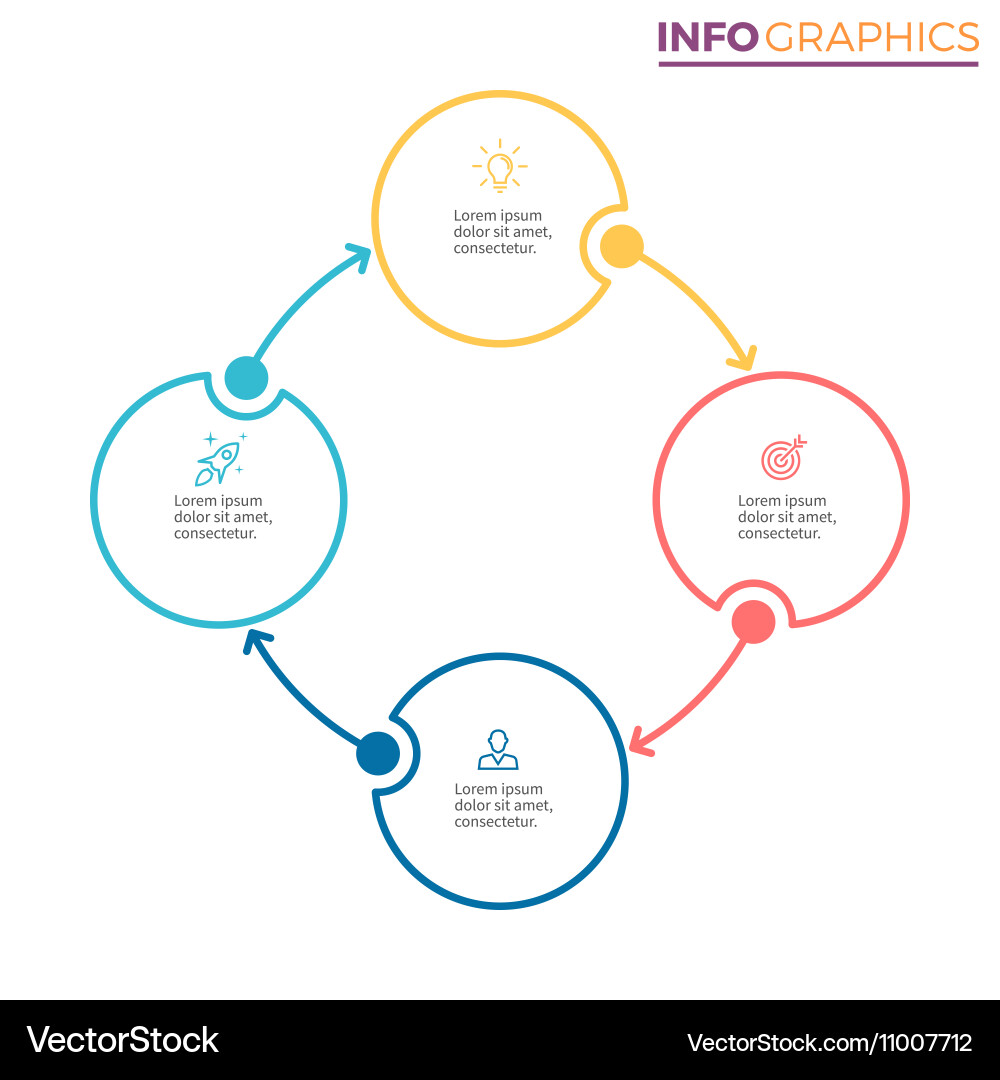 INFOGRAPHICS

Lorem ipsum dolor sit amet, consectetur.

Lorem ipsum dolor sit amet, consectetur.

Lorem ipsum dolor sit amet, consectetur.

Lorem ipsum dolor sit amet, consectetur.

VectorStock

VectorStock.com/11007712