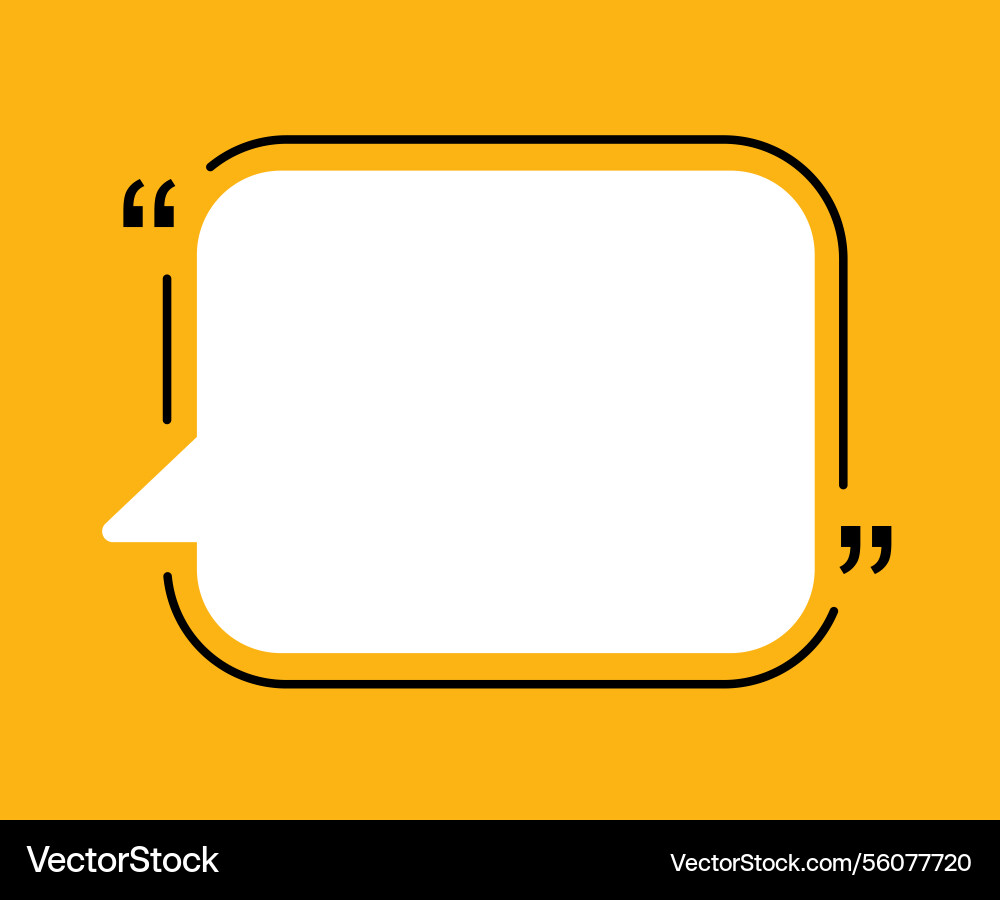 “ ”

VectorStock

VectorStock.com/56077720