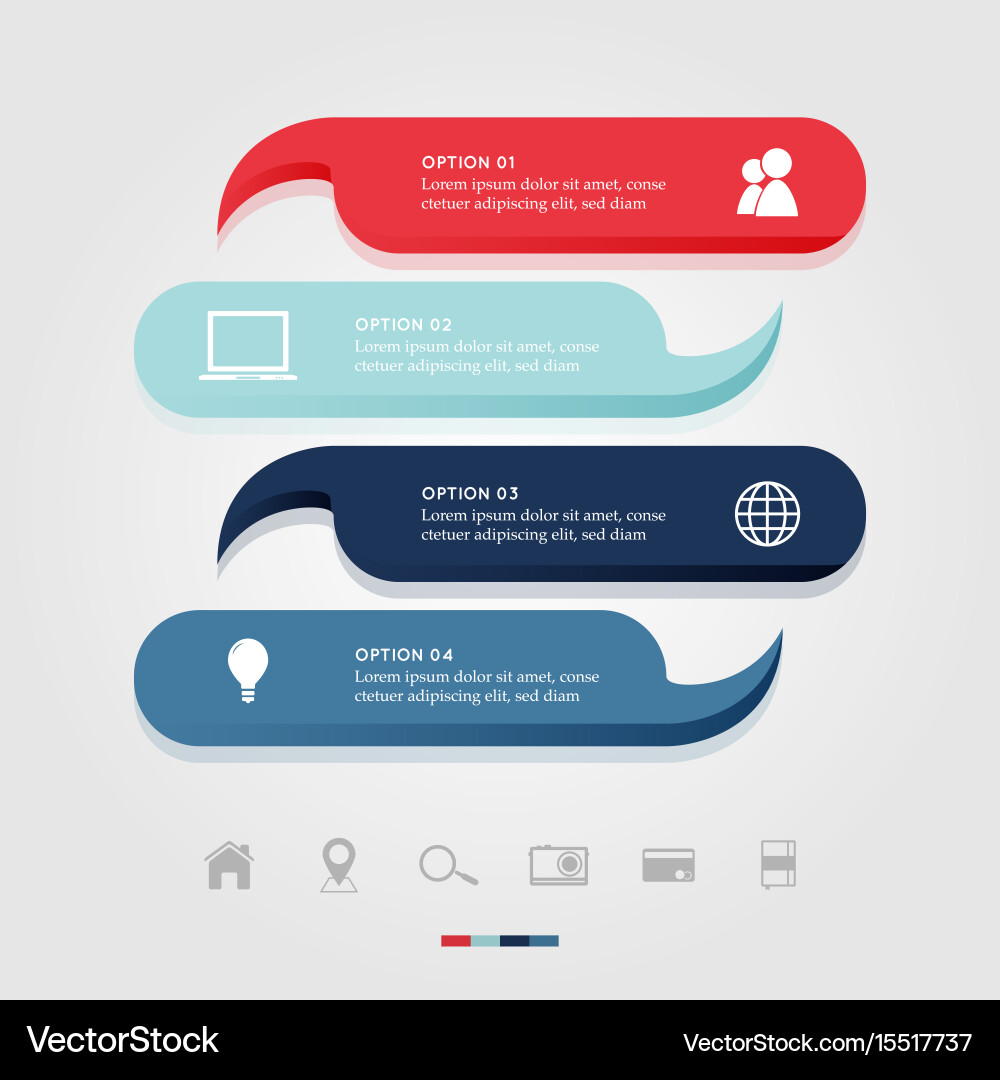 OPTION 01
Lorem ipsum dolor sit amet, conse ctetuer adipiscing elit, sed diam

OPTION 02
Lorem ipsum dolor sit amet, conse ctetuer adipiscing elit, sed diam

OPTION 03
Lorem ipsum dolor sit amet, conse ctetuer adipiscing elit, sed diam

OPTION 04
Lorem ipsum dolor sit amet, conse ctetuer adipiscing elit, sed diam

VectorStock

VectorStock.com/15517737