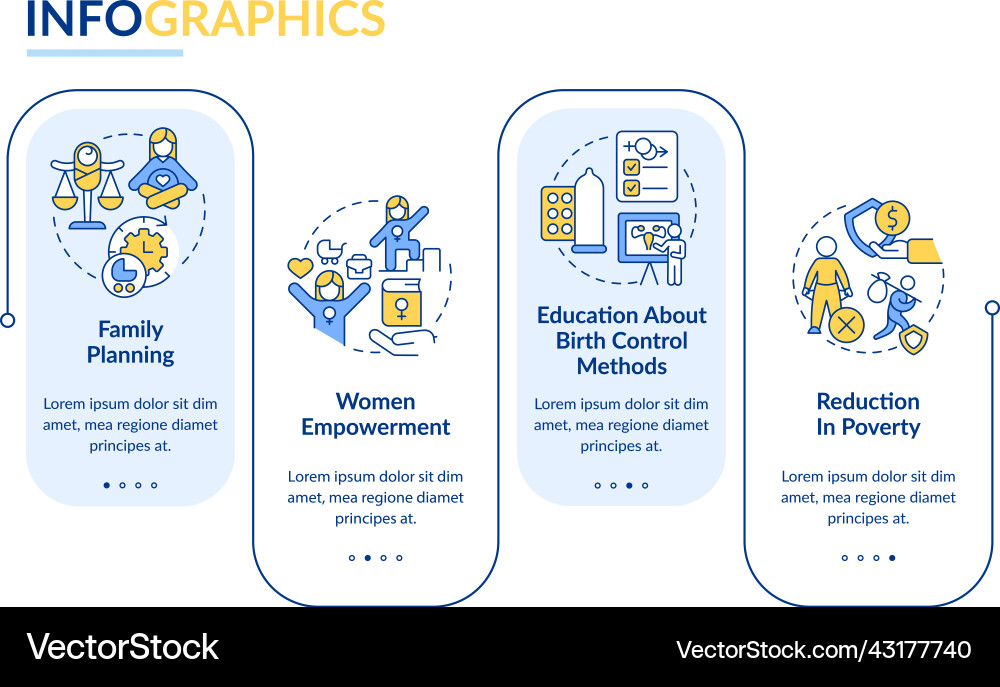 INFOGRAPHICS

Family Planning

Lorem ipsum dolor sit dim amet, mea regione diamet principes at.

Women Empowerment

Lorem ipsum dolor sit dim amet, mea regione diamet principes at.

Education About Birth Control Methods

Lorem ipsum dolor sit dim amet, mea regione diamet principes at.

Reduction In Poverty

Lorem ipsum dolor sit dim amet, mea regione diamet principes at.

VectorStock

VectorStock.com/43177740