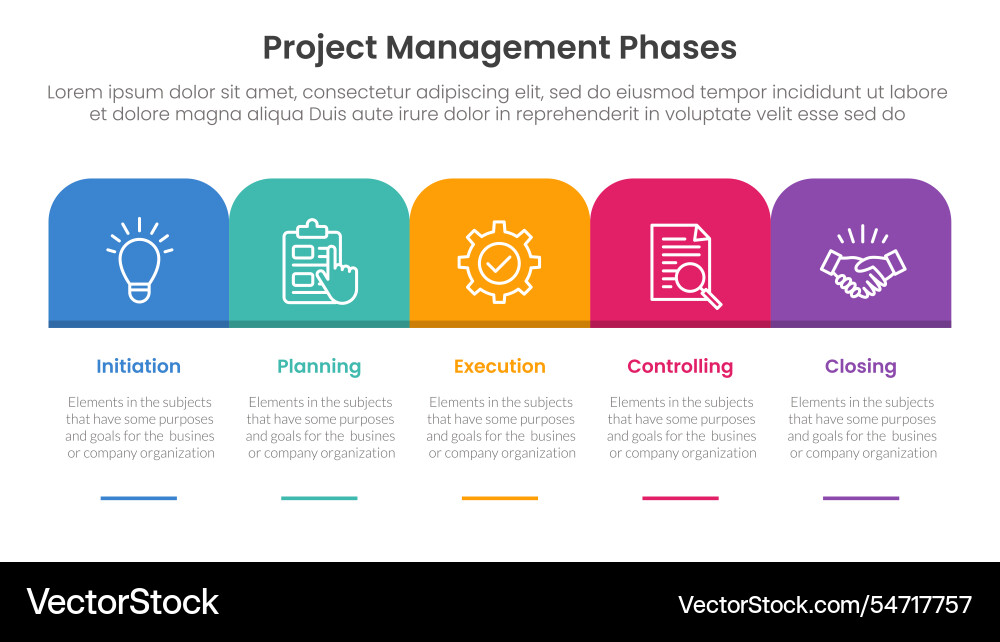 Project Management Phases

Lorem ipsum dolor sit amet, consectetur adipiscing elit, sed do eiusmod tempor incididunt ut labore et dolore magna aliqua Duis aute irure dolor in reprehenderit in voluptate velit esse sed do

Initiation

Elements in the subjects that have some purposes and goals for the busines or company organization

Planning

Elements in the subjects that have some purposes and goals for the busines or company organization

Execution

Elements in the subjects that have some purposes and goals for the busines or company organization

Controlling

Elements in the subjects that have some purposes and goals for the busines or company organization

Closing

Elements in the subjects that have some purposes and goals for the busines or company organization

VectorStock

VectorStock.com/54717757