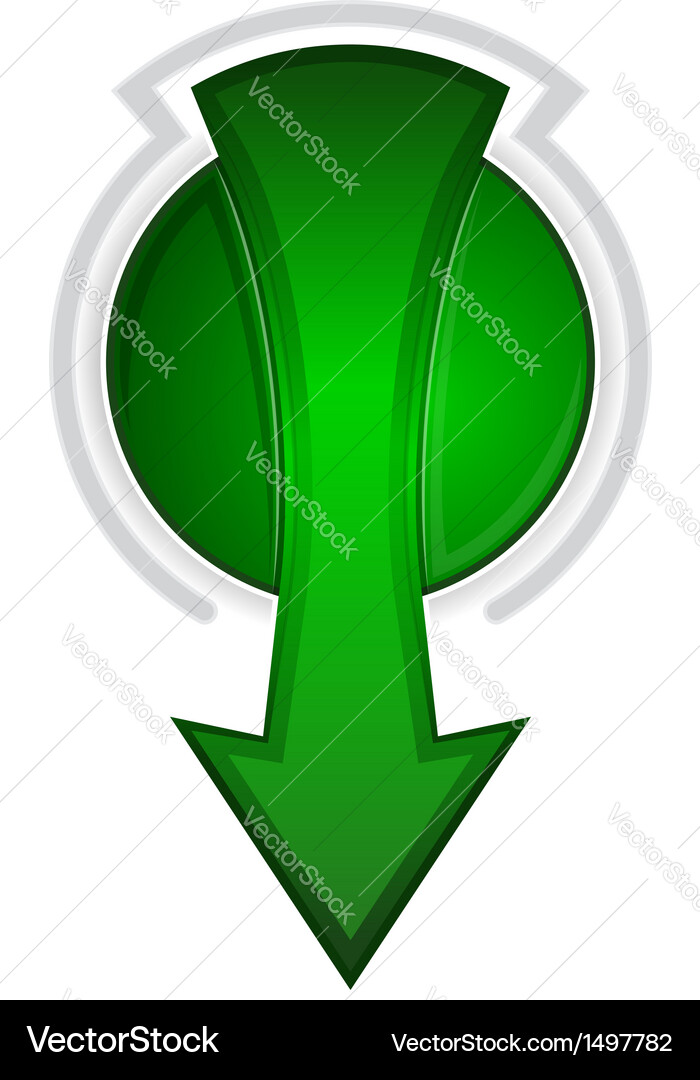 VectorStock
VectorStock
VectorStock
VectorStock
VectorStock
VectorStock
VectorStock
VectorStock
VectorStock
VectorStock
VectorStock

VectorStock®
VectorStock.com/1497782