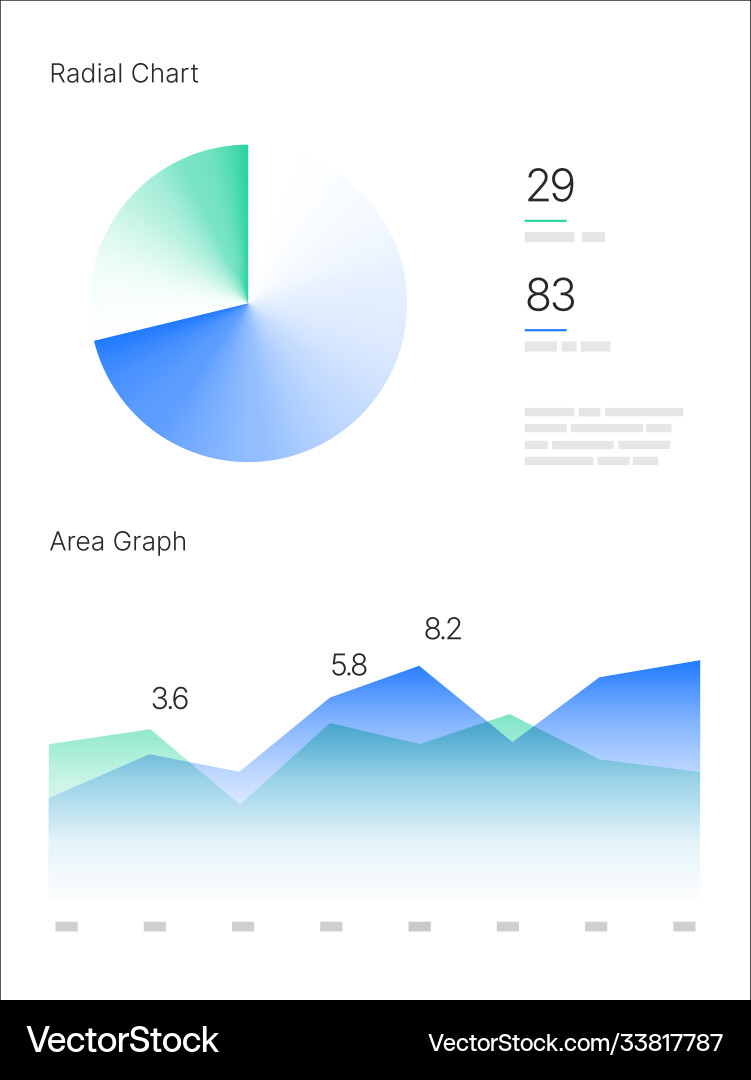 Radial Chart

29

83

Area Graph

3.6

5.8

8.2

VectorStock

VectorStock.com/33817787