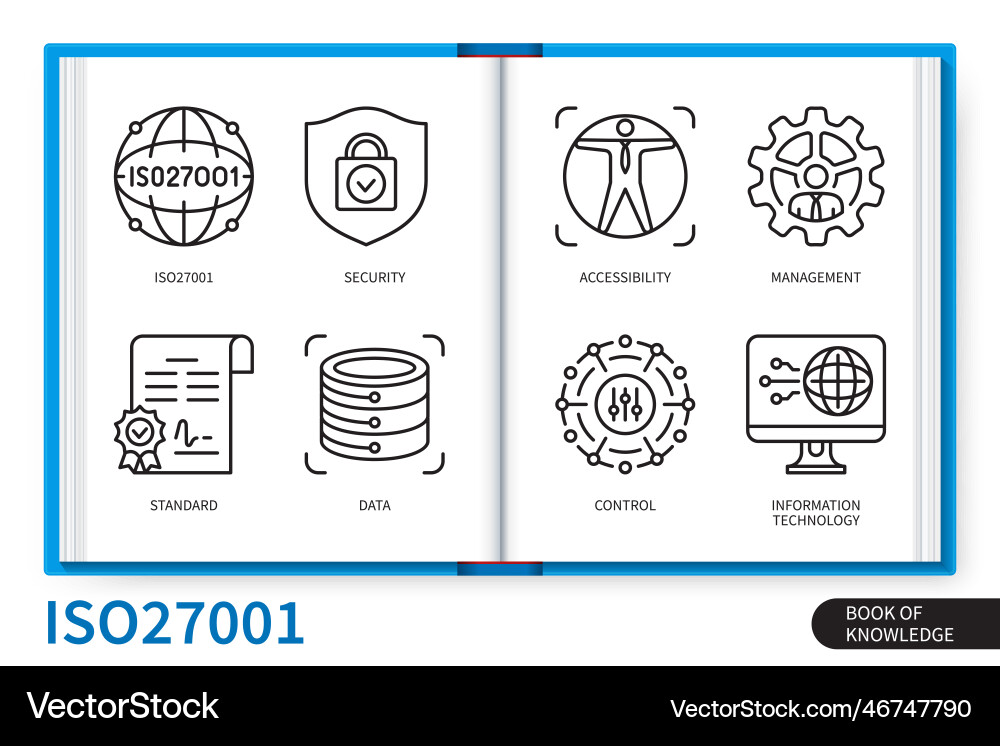 ISO27001

ISO27001

SECURITY

STANDARD

DATA

ACCESSIBILITY

MANAGEMENT

CONTROL

INFORMATION TECHNOLOGY

ISO27001

BOOK OF KNOWLEDGE

VectorStock

VectorStock.com/46747790