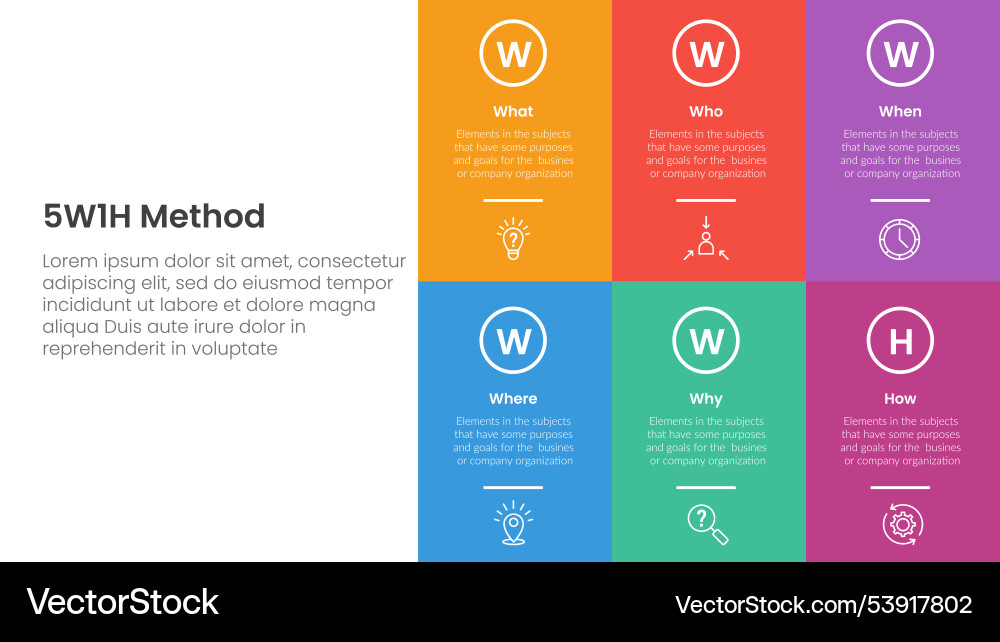 5W1H Method

Lorem ipsum dolor sit amet, consectetur adipiscing elit, sed do eiusmod tempor incididunt ut labore et dolore magna aliqua Duis aute irure dolor in reprehenderit in voluptate

W
What
Elements in the subjects that have some purposes and goals for the busines or company organization

W
Who
Elements in the subjects that have some purposes and goals for the busines or company organization

W
When
Elements in the subjects that have some purposes and goals for the busines or company organization

W
Where
Elements in the subjects that have some purposes and goals for the busines or company organization

W
Why
Elements in the subjects that have some purposes and goals for the busines or company organization

H
How
Elements in the subjects that have some purposes and goals for the busines or company organization

VectorStock
VectorStock.com/53917802