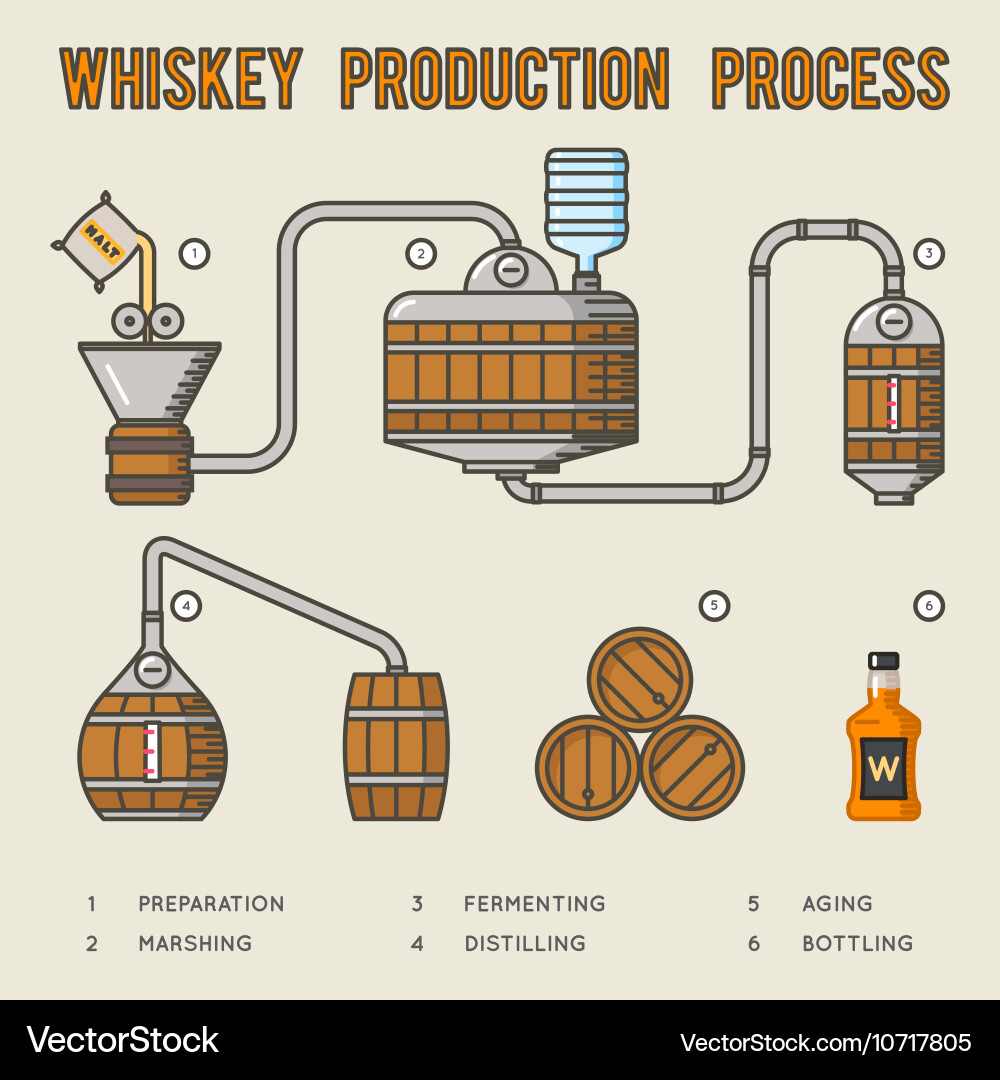 WHISKEY PRODUCTION PROCESS

MALT

1

2

3

4

5

6

W

1 PREPARATION
2 MARSHING
3 FERMENTING
4 DISTILLING
5 AGING
6 BOTTLING

VectorStock®

VectorStock.com/10717805