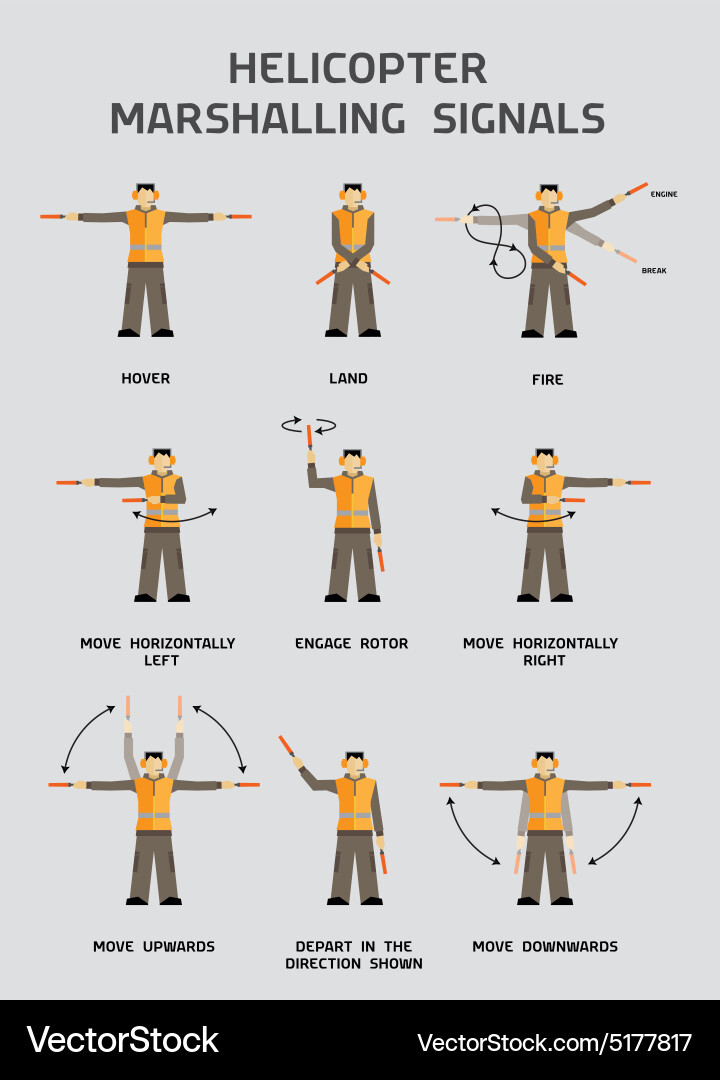 HELICOPTER MARSHALLING SIGNALS

HOVER

LAND

ENGINE

BREAK

FIRE

MOVE HORIZONTALLY LEFT

ENGAGE ROTOR

MOVE HORIZONTALLY RIGHT

MOVE UPWARDS

DEPART IN THE DIRECTION SHOWN

MOVE DOWNWARDS

VectorStock

VectorStock.com/5177817