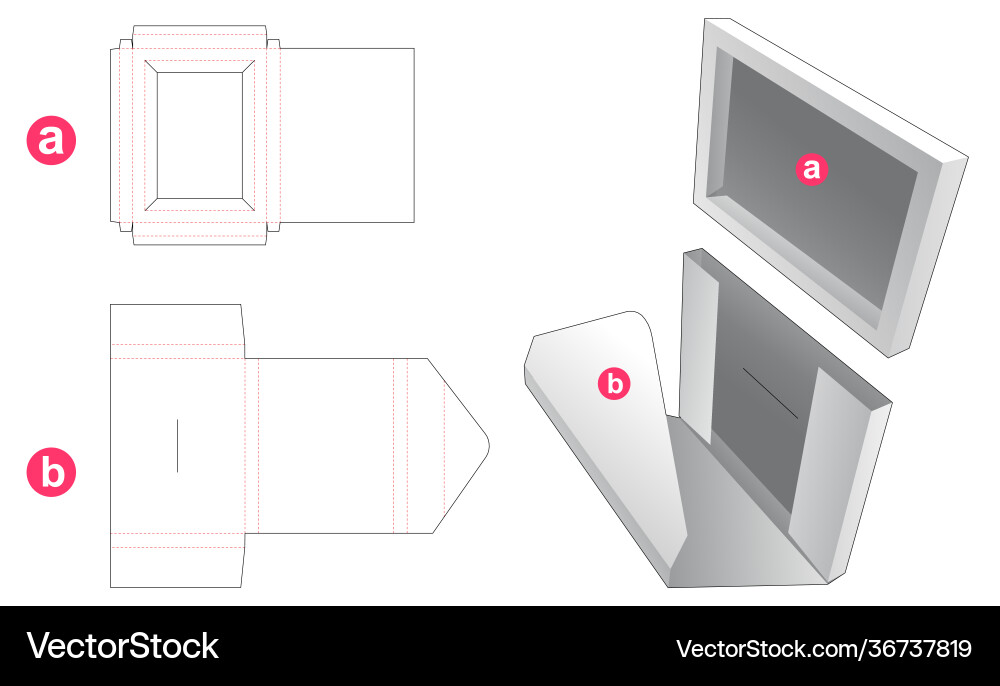 a

b

a

b

VectorStock

VectorStock.com/36737819