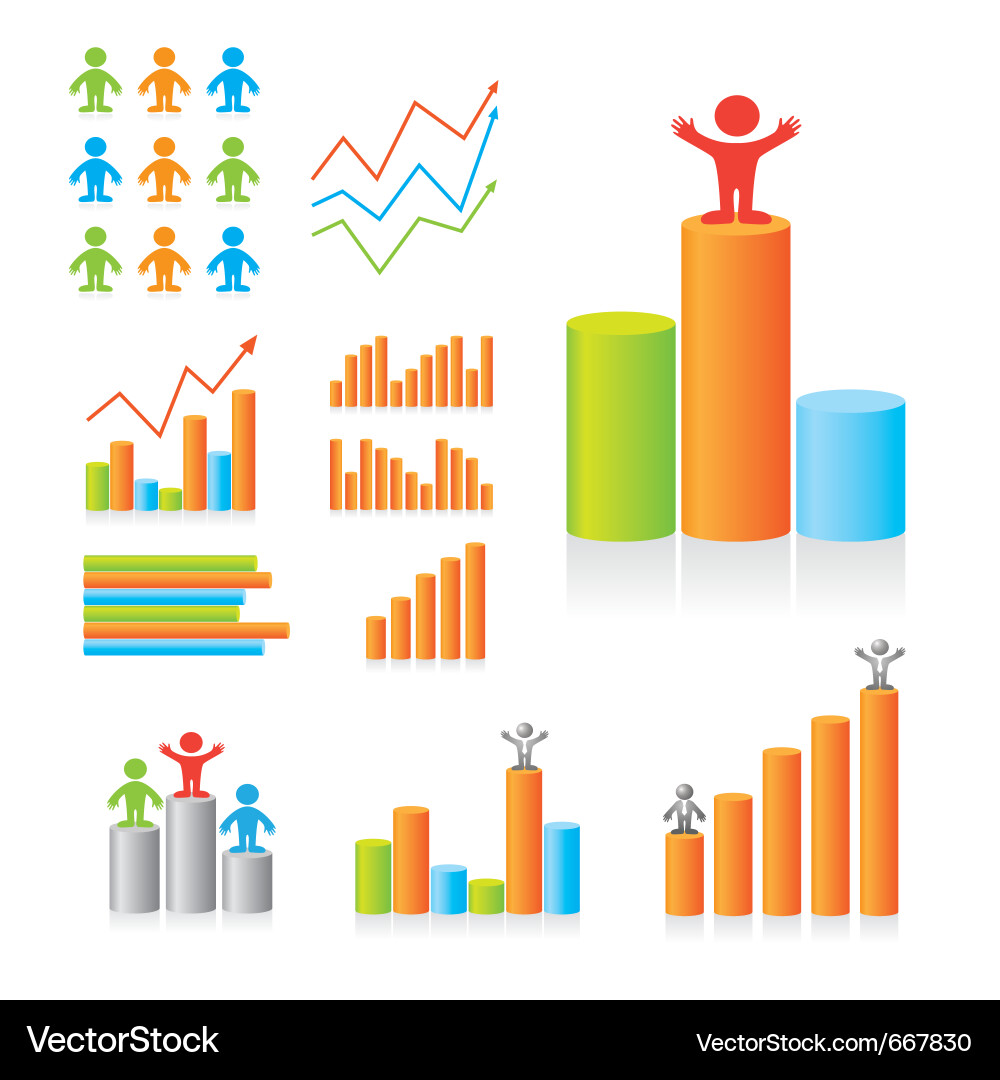 VectorStock

VectorStock.com/667830