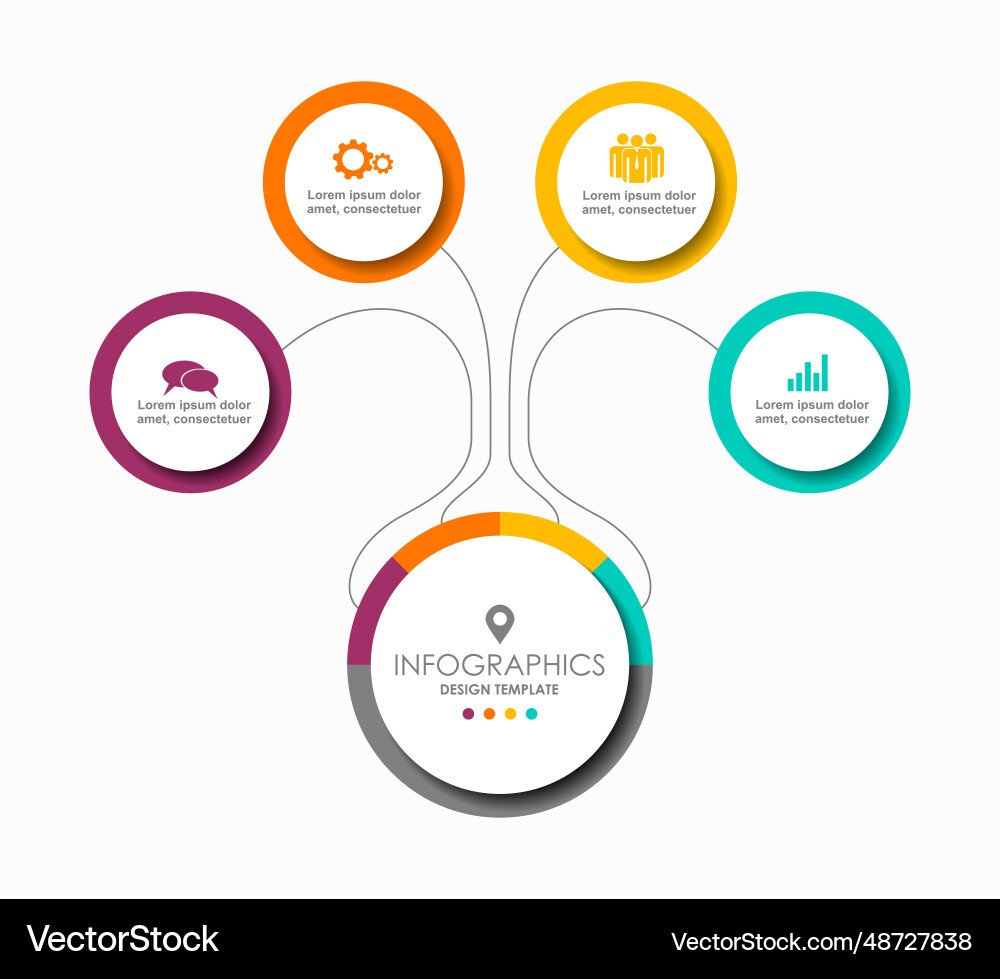 Lorem ipsum dolor amet, consectetuer

Lorem ipsum dolor amet, consectetuer

Lorem ipsum dolor amet, consectetuer

Lorem ipsum dolor amet, consectetuer

INFOGRAPHICS
DESIGN TEMPLATE

VectorStock

VectorStock.com/48727838