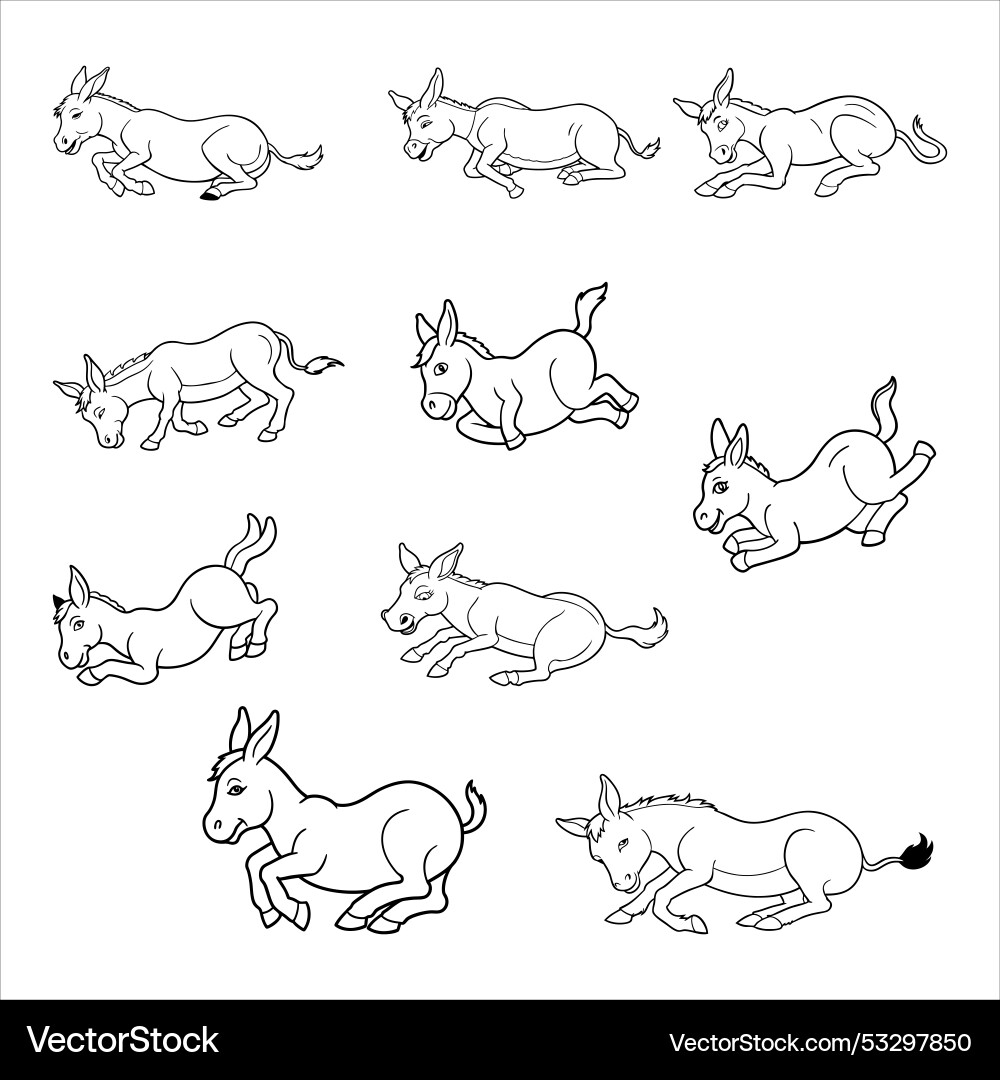 VectorStock®

VectorStock.com/53297850