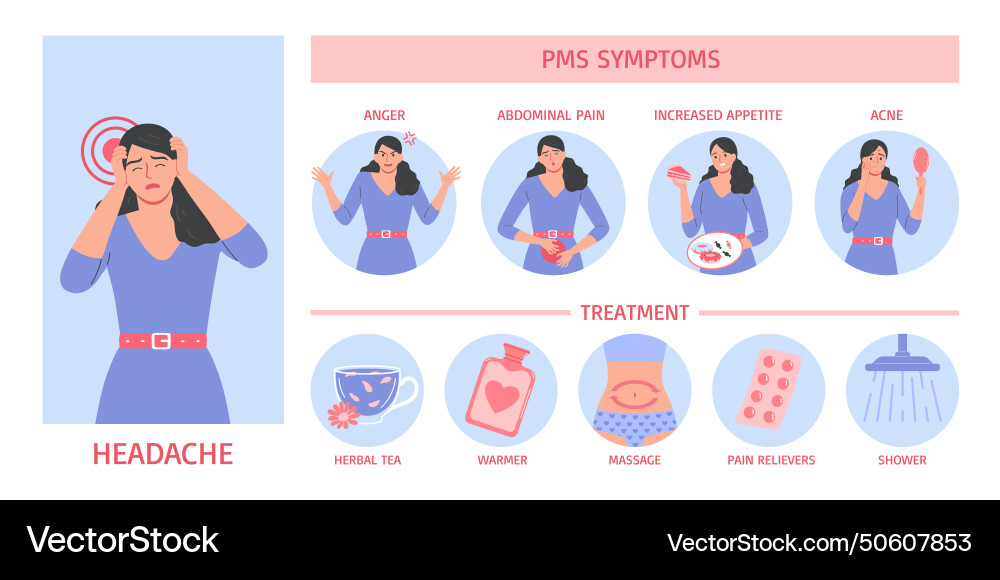 HEADACHE

PMS SYMPTOMS

ANGER

ABDOMINAL PAIN

INCREASED APPETITE

ACNE

TREATMENT

HERBAL TEA

WARMER

MASSAGE

PAIN RELIEVERS

SHOWER

VectorStock

VectorStock.com/50607853