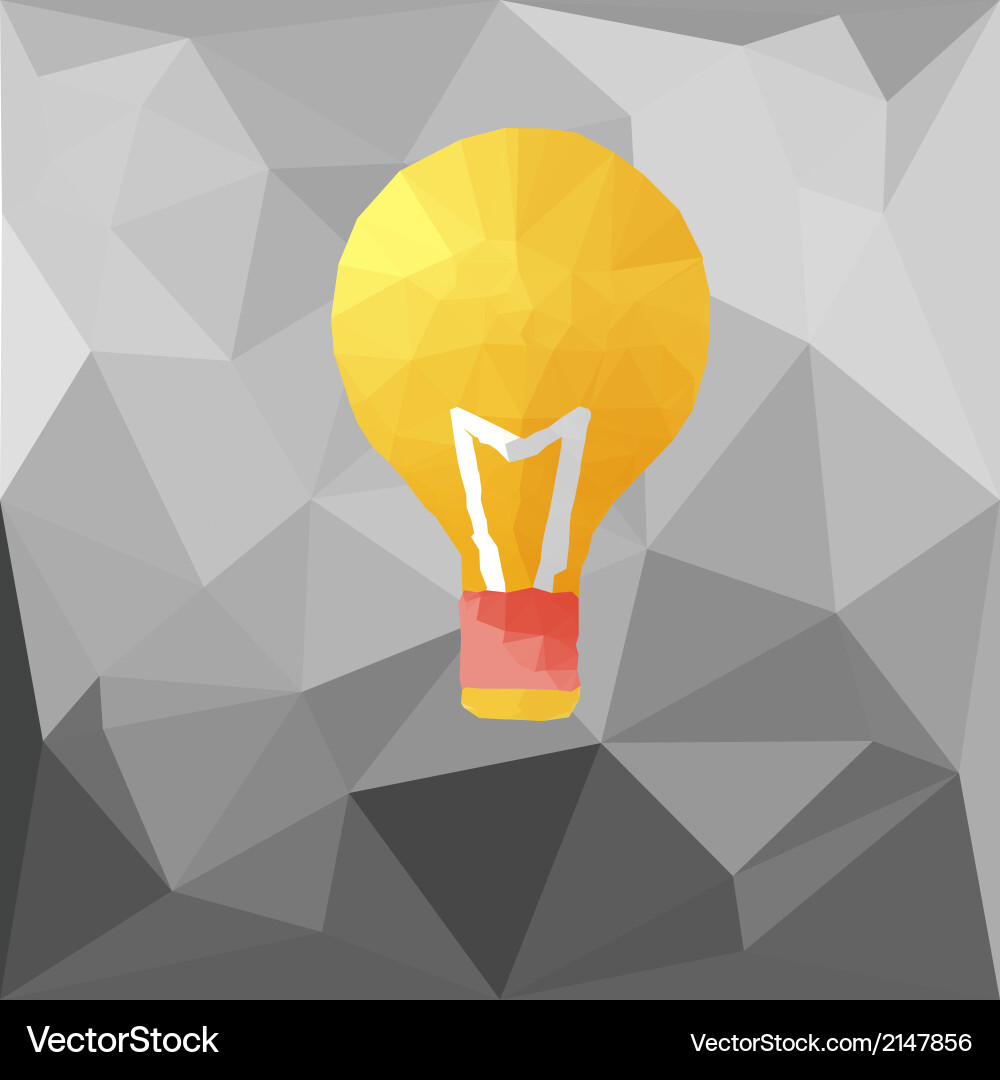 VectorStock
VectorStock.com/2147856