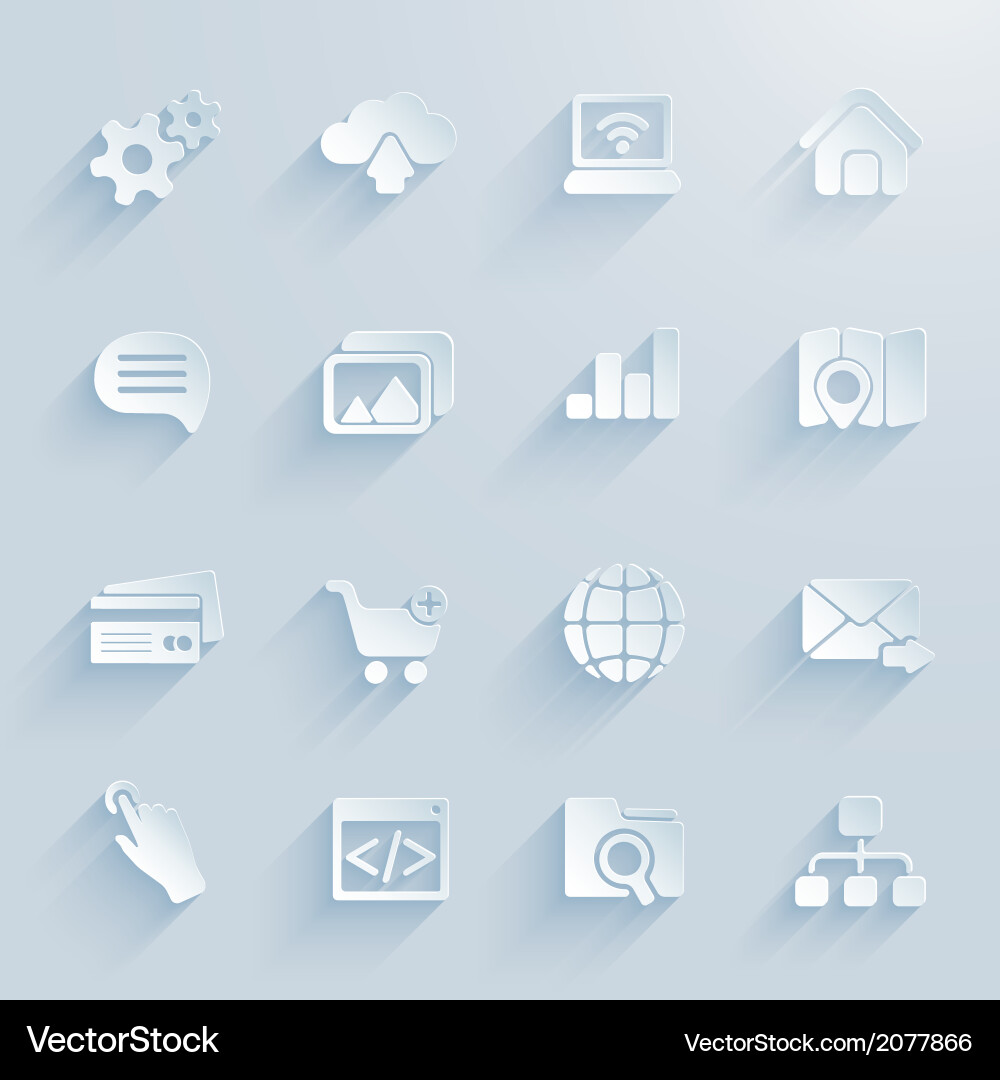 </>

VectorStock®

VectorStock.com/2077866