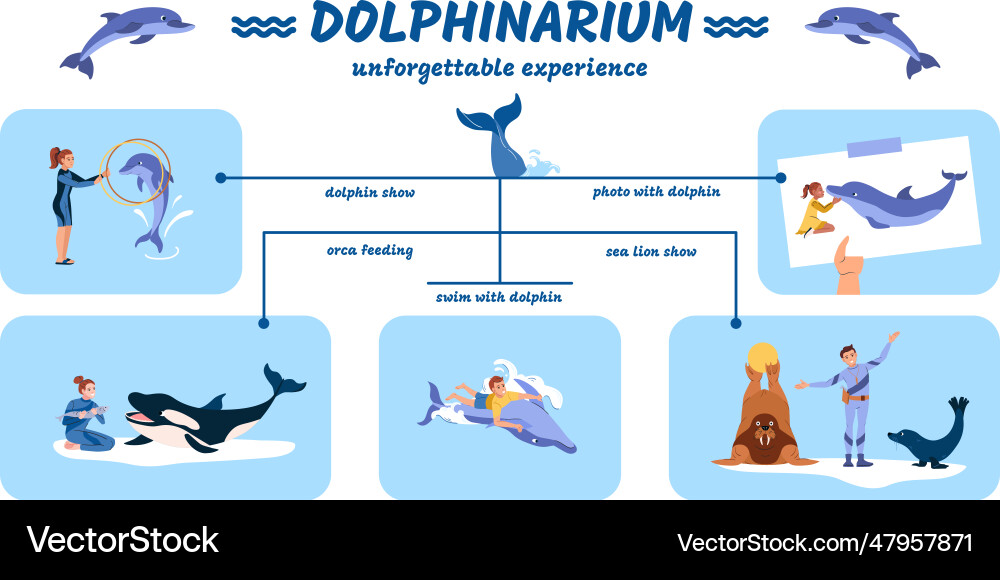 DOLPHINARIUM

unforgettable experience

dolphin show

photo with dolphin

orca feeding

sea lion show

swim with dolphin

VectorStock

VectorStock.com/47957871